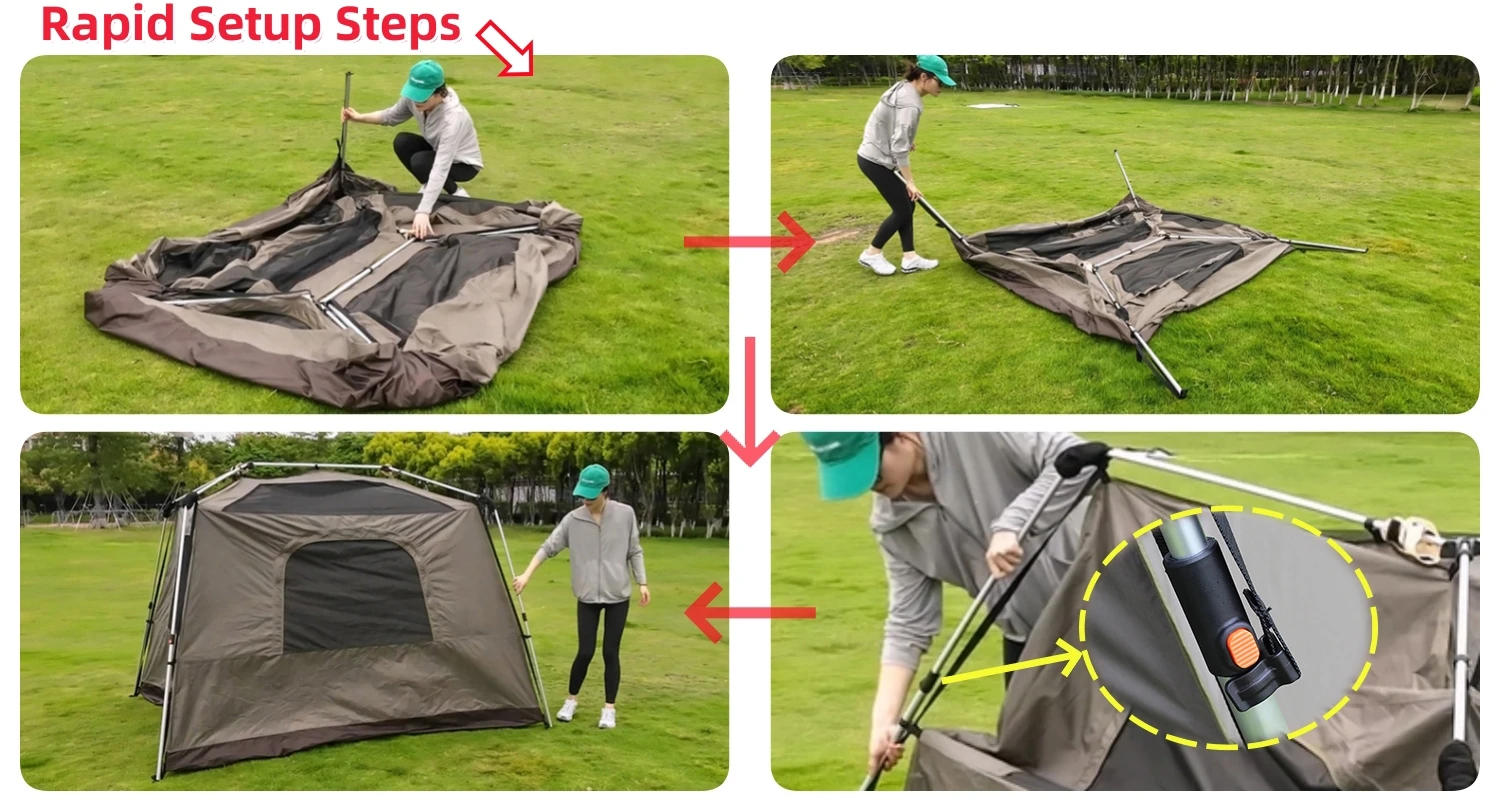 Rapid Setup Steps