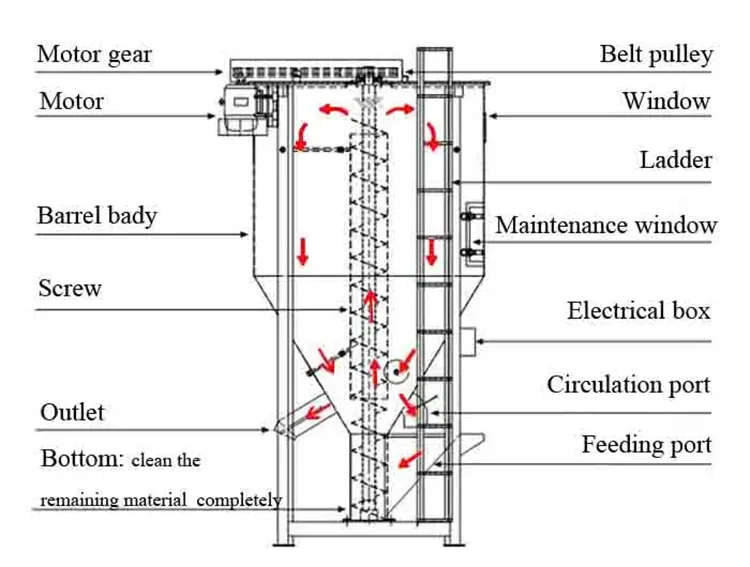 Motor gear
Motor
Barrel bady
Screw
Outlet
Bottom: clean the remaining material completely
Belt pulley
Window
Ladder
Maintenance window
Electrical box
Circulation port
Feeding port