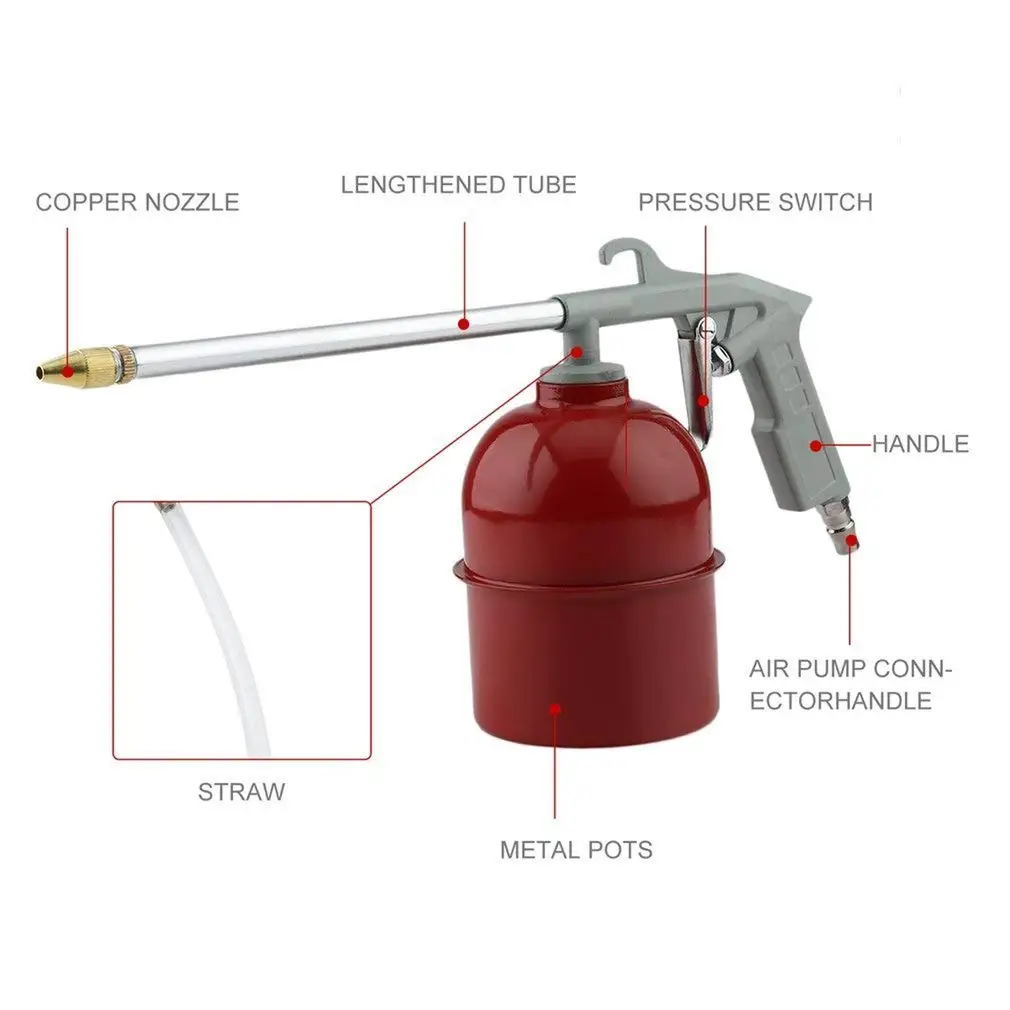 COPPER NOZZLE

LENGTHENED TUBE

PRESSURE SWITCH

HANDLE

AIR PUMP CONNECTORHANDLE

STRAW

METAL POTS