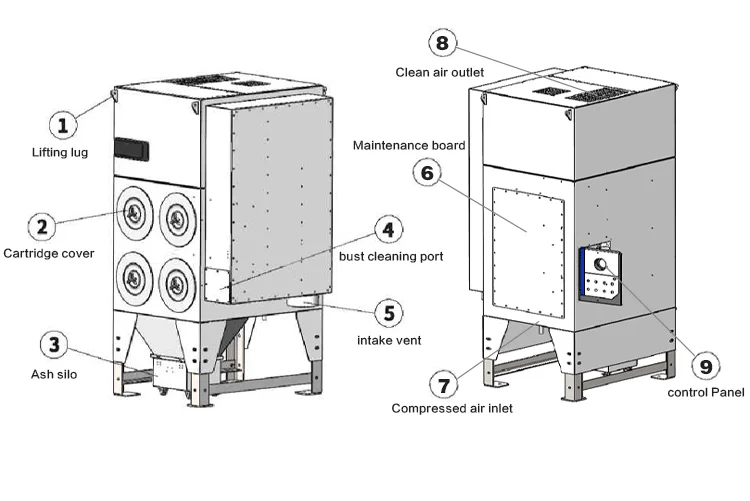 1
Lifting lug

2
Cartridge cover

3
Ash silo

4
bust cleaning port

5
intake vent

8
Clean air outlet

Maintenance board

6

7
Compressed air inlet

9
control Panel