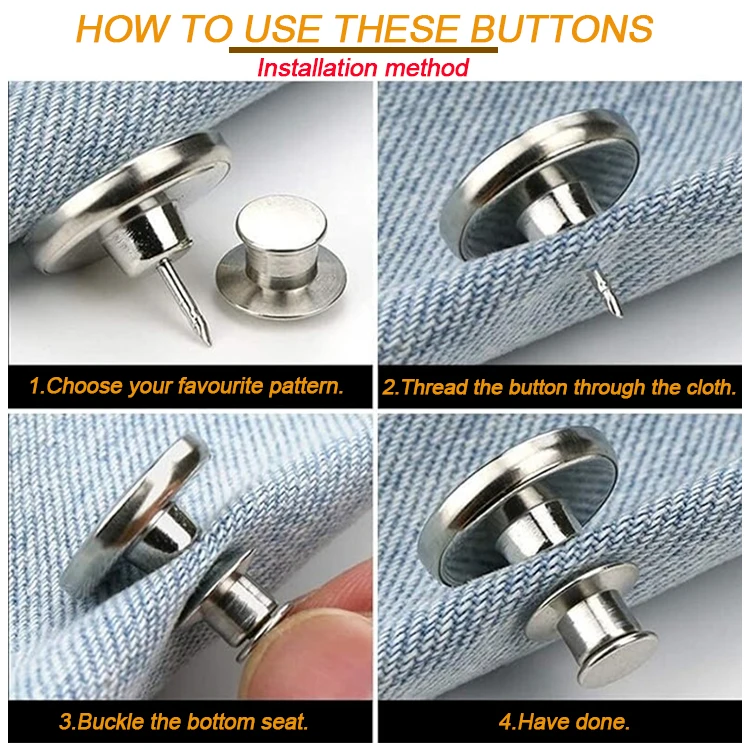 HOW TO USE THESE BUTTONS
Installation method

1.Choose your favourite pattern.

2.Thread the button through the cloth.

3.Buckle the bottom seat.

4.Have done.