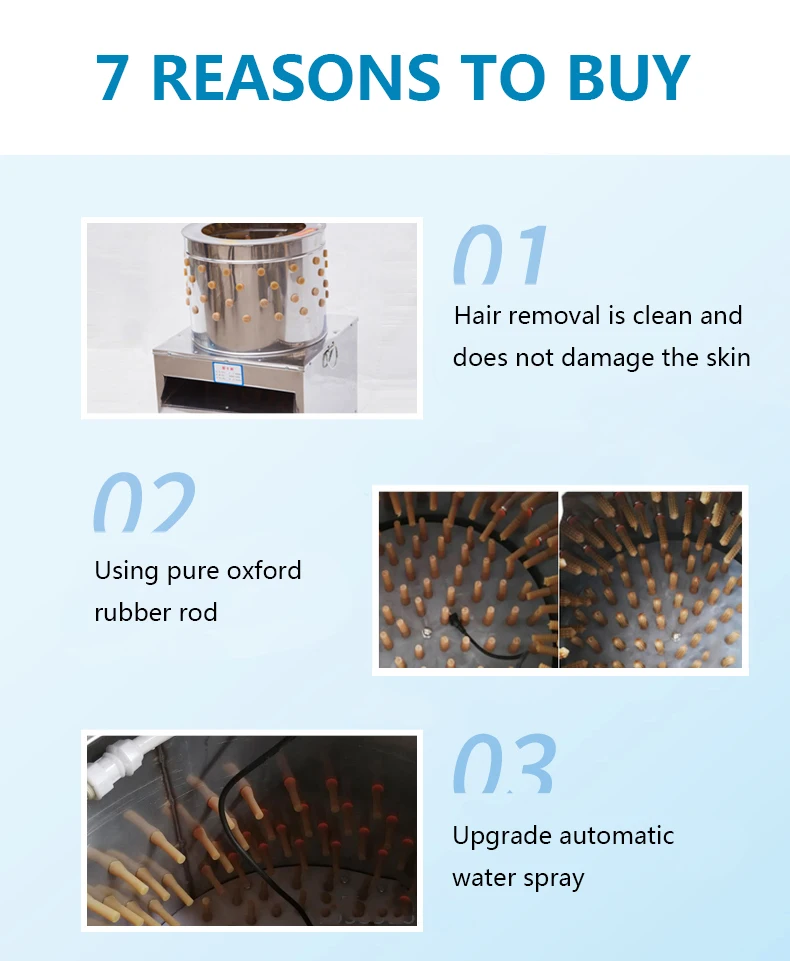 7 REASONS TO BUY

01

Hair removal is clean and does not damage the skin

02

Using pure oxford rubber rod

03

Upgrade automatic water spray