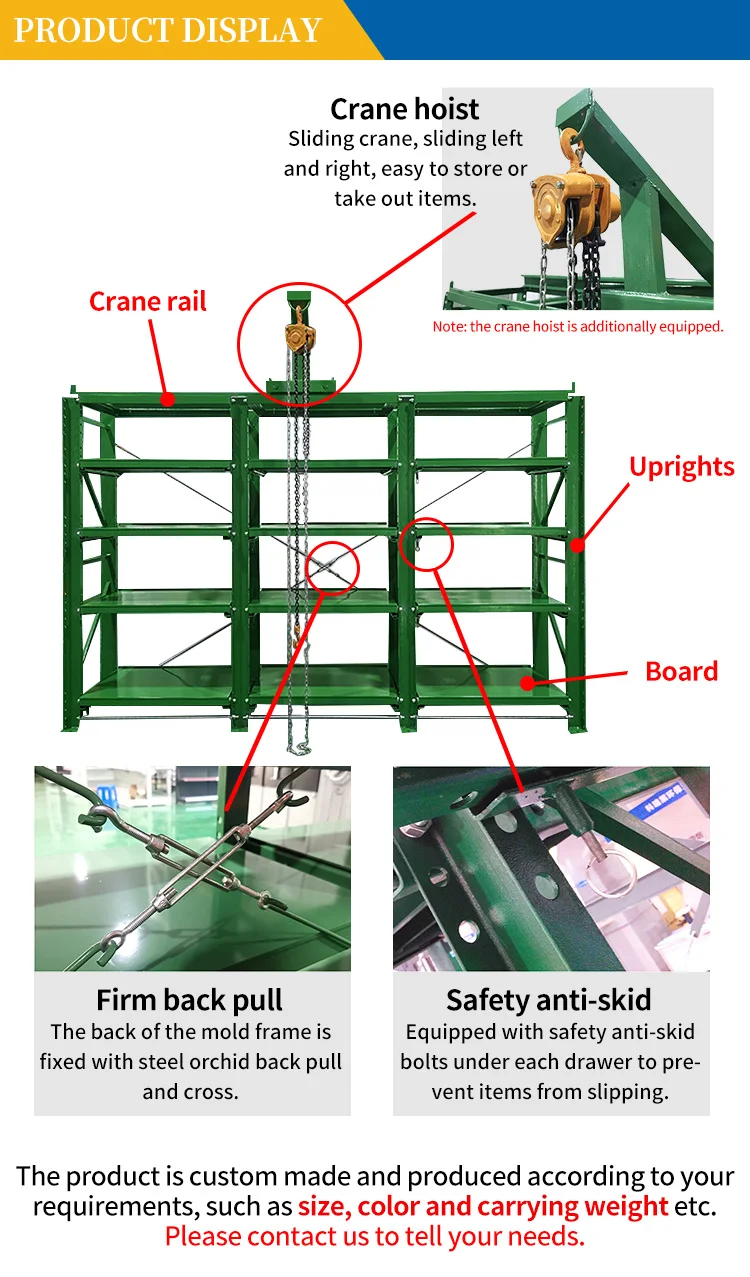 PRODUCT DISPLAY

Crane hoist
Sliding crane, sliding left and right, easy to store or take out items.

Note: the crane hoist is additionally equipped.

Crane rail

Uprights

Board

Firm back pull
The back of the mold frame is fixed with steel orchid back pull and cross.

Safety anti-skid
Equipped with safety anti-skid bolts under each drawer to prevent items from slipping.

The product is custom made and produced according to your requirements, such as size, color and carrying weight etc.
Please contact us to tell your needs.