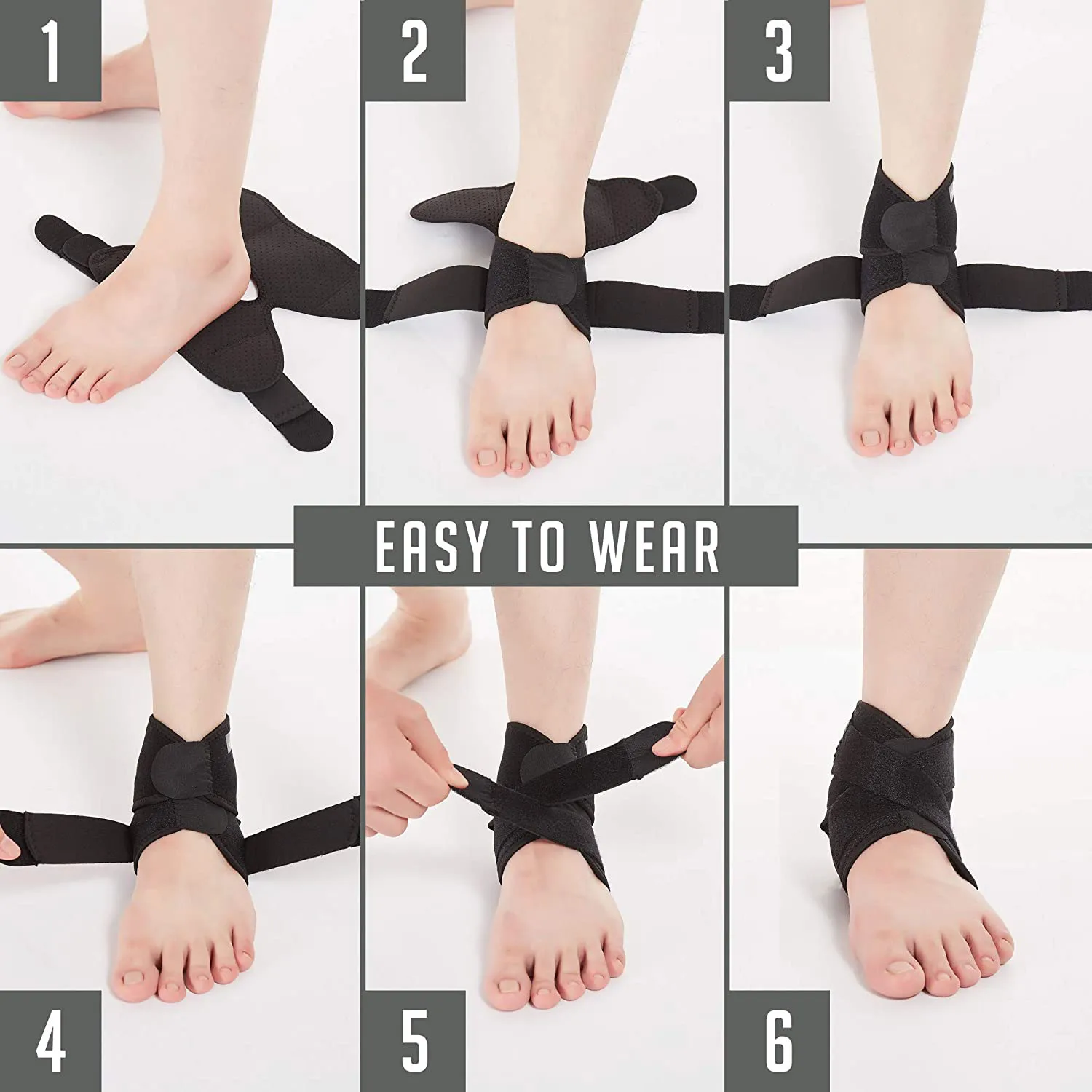 1

2

3

EASY TO WEAR

4

5

6