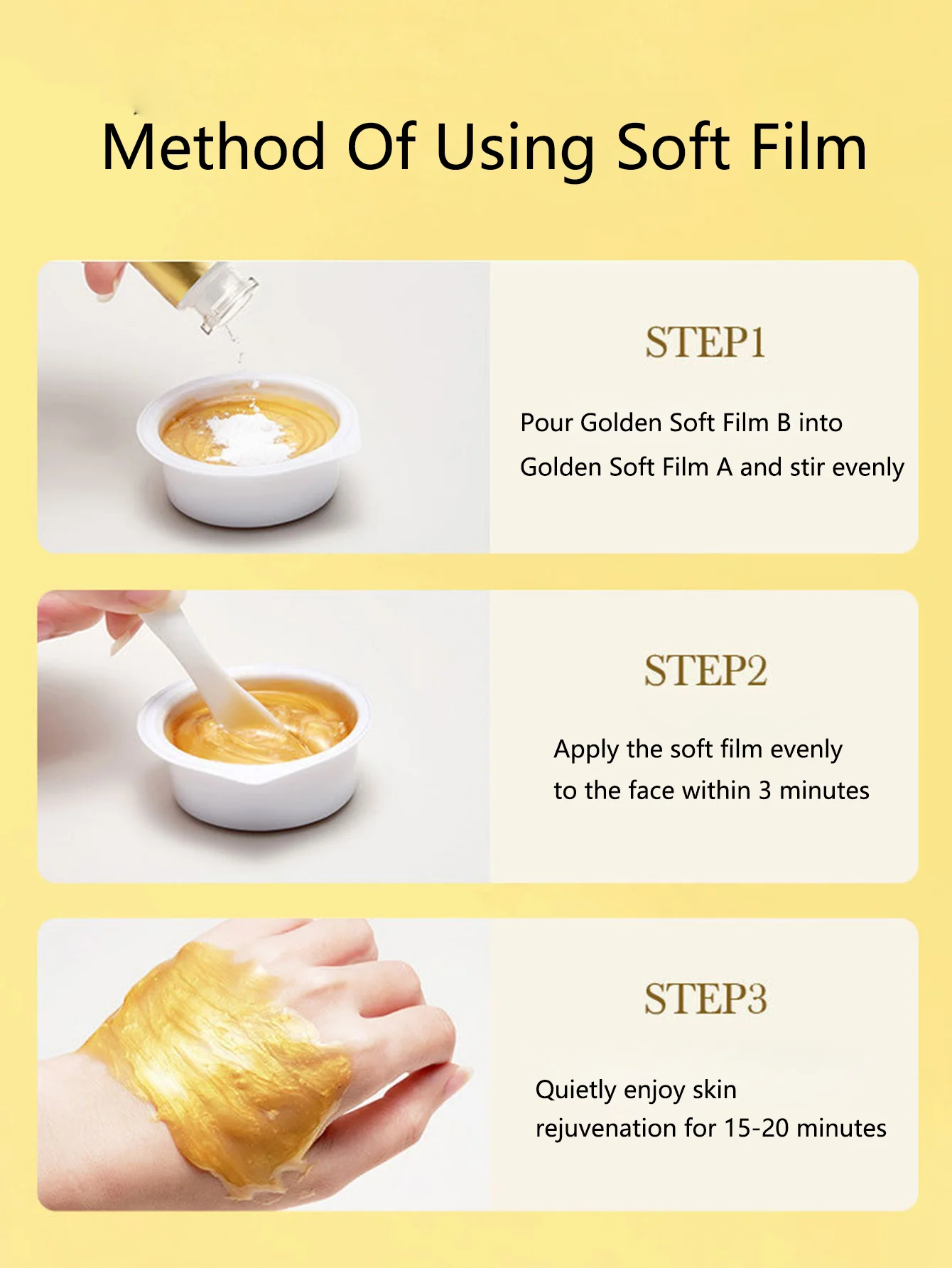 Method Of Using Soft Film

STEP1

Pour Golden Soft Film B into Golden Soft Film A and stir evenly

STEP2

Apply the soft film evenly to the face within 3 minutes

STEP3

Quietly enjoy skin rejuvenation for 15-20 minutes