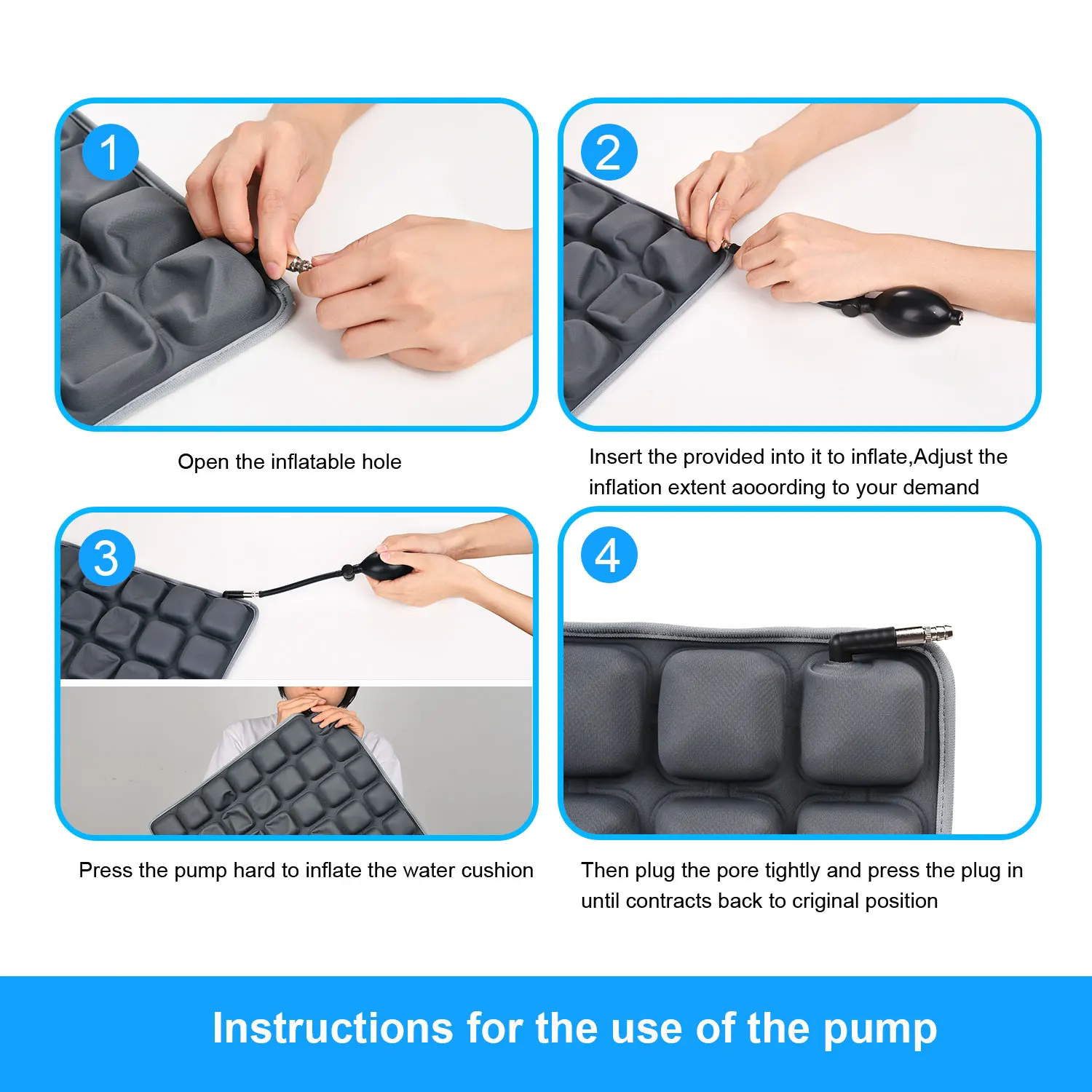 1

Open the inflatable hole

2

Insert the provided into it to inflate,Adjust the inflation extent aooording to your demand

3

Press the pump hard to inflate the water cushion

4

Then plug the pore tightly and press the plug in until contracts back to criginal position

Instructions for the use of the pump