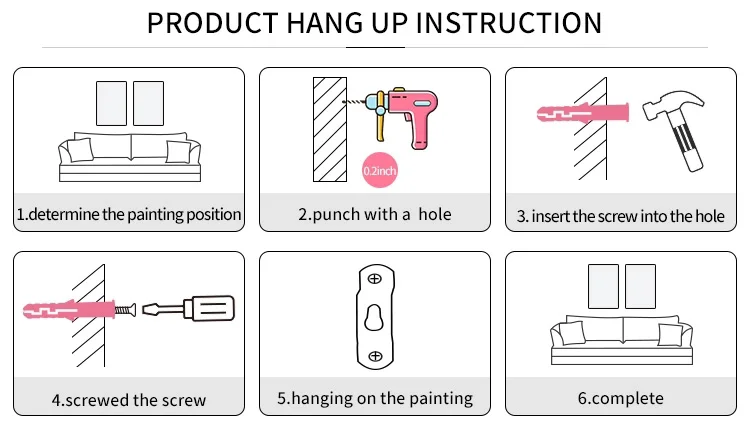 PRODUCT HANG UP INSTRUCTION

1.determine the painting position

0.2inch

2.punch with a hole

3. insert the screw into the hole

4.screwed the screw

5.hanging on the painting

6.complete