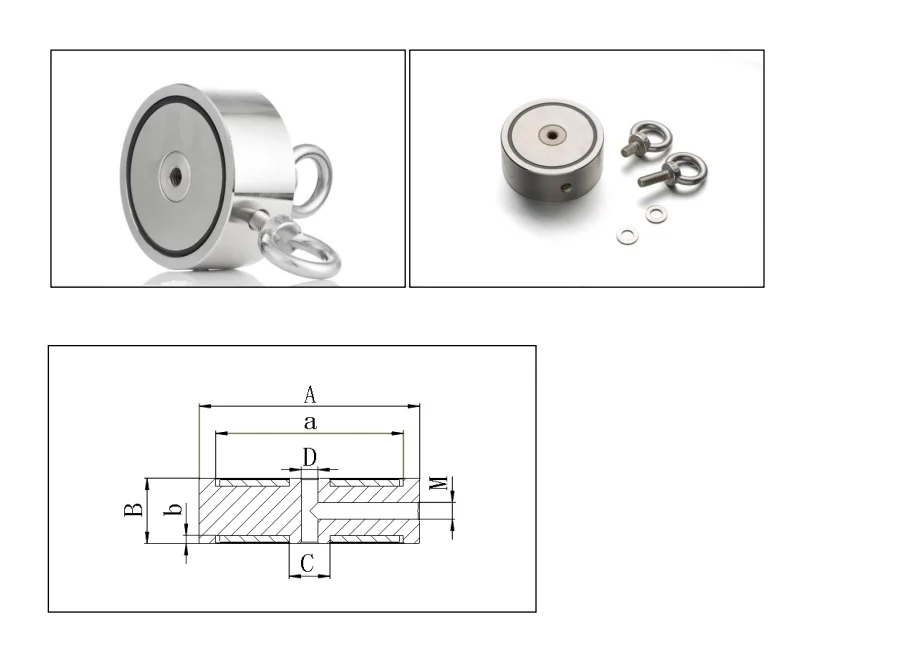 A
a
D
B
b
M
C