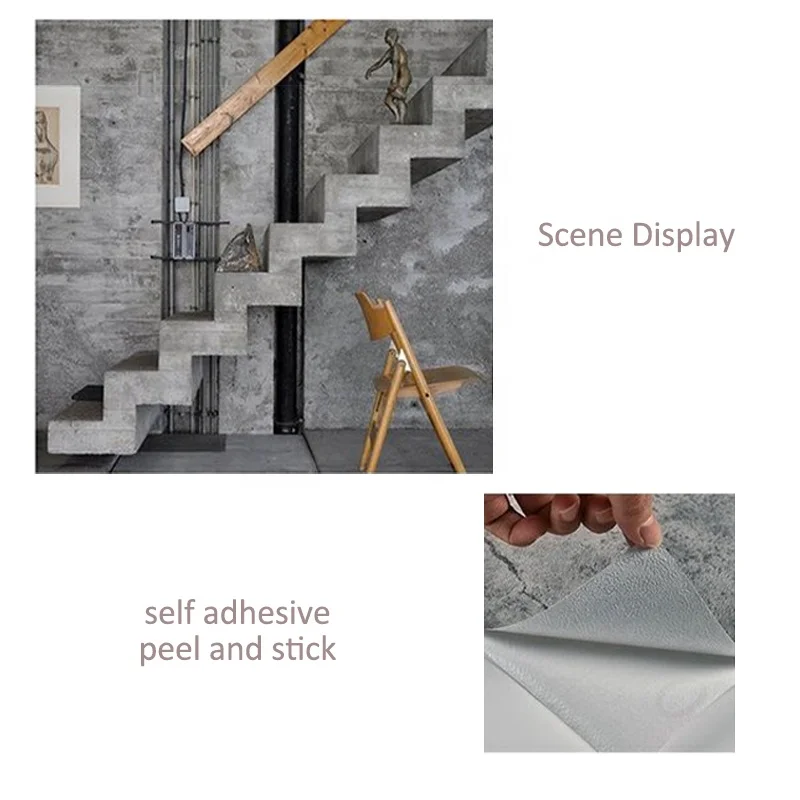 Scene Display

self adhesive
peel and stick