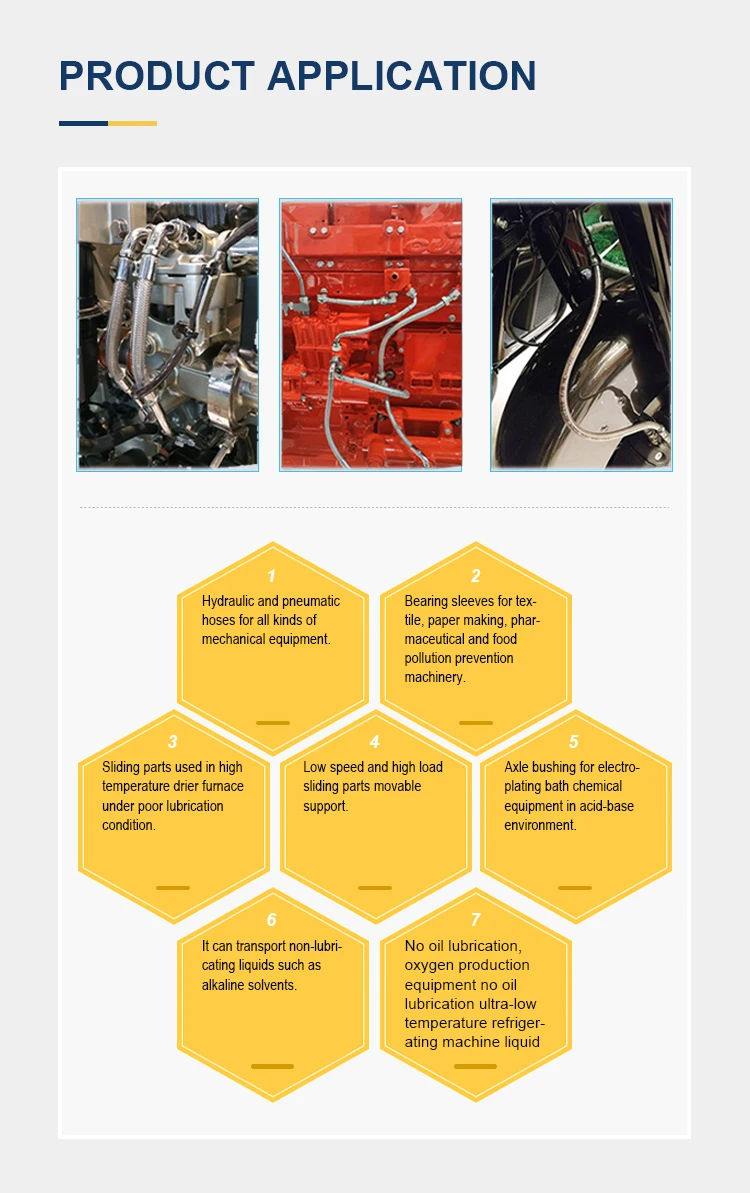 PRODUCT APPLICATION

1
Hydraulic and pneumatic hoses for all kinds of mechanical equipment.

2
Bearing sleeves for textile, paper making, pharmaceutical and food pollution prevention machinery.

3
Sliding parts used in high temperature drier furnace under poor lubrication condition.

4
Low speed and high load sliding parts movable support.

5
Axle bushing for electroplating bath chemical equipment in acid-base environment.

6
It can transport non-lubricating liquids such as alkaline solvents.

7
No oil lubrication, oxygen production equipment no oil lubrication ultra-low temperature refrigerating machine liquid