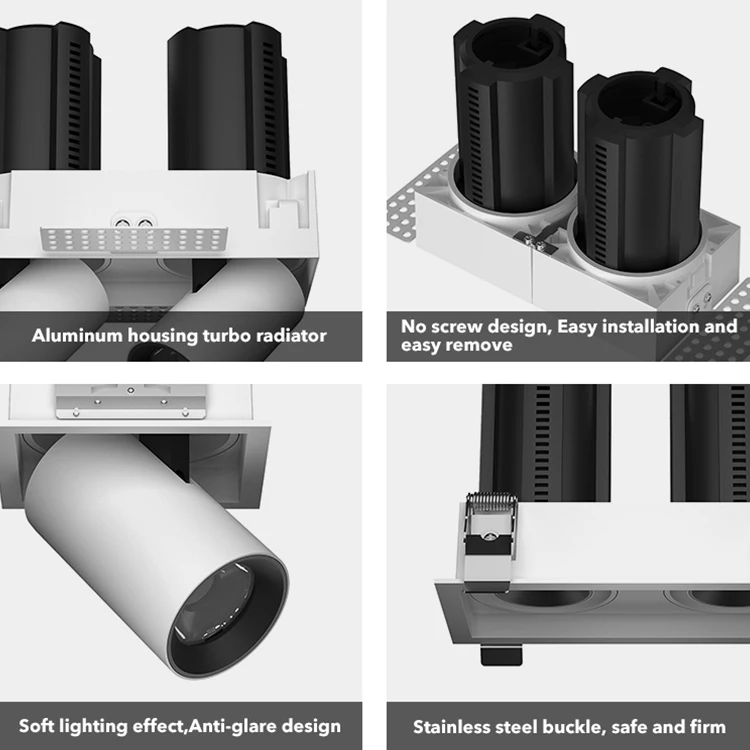 Aluminum housing turbo radiator

No screw design, Easy installation and easy remove

Soft lighting effect,Anti-glare design

Stainless steel buckle, safe and firm