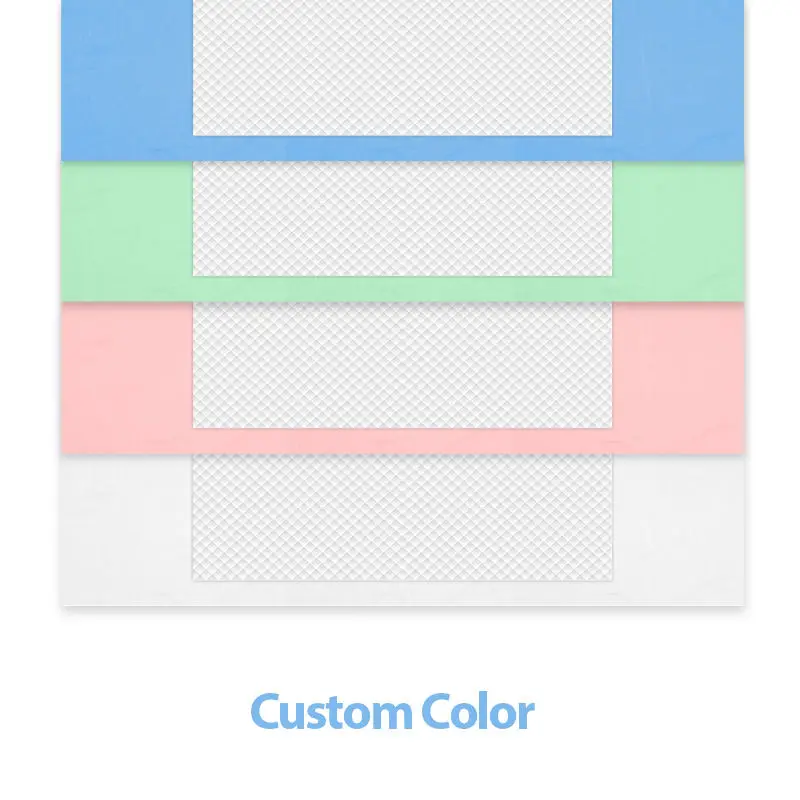 Custom Color