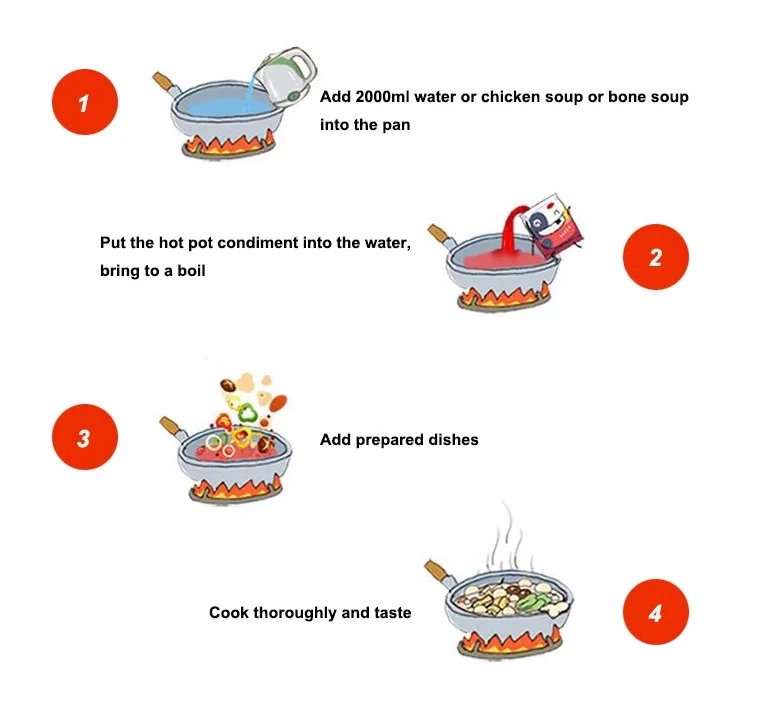 1

Add 2000ml water or chicken soup or bone soup into the pan

Put the hot pot condiment into the water, bring to a boil

2

3

Add prepared dishes

Cook thoroughly and taste

4