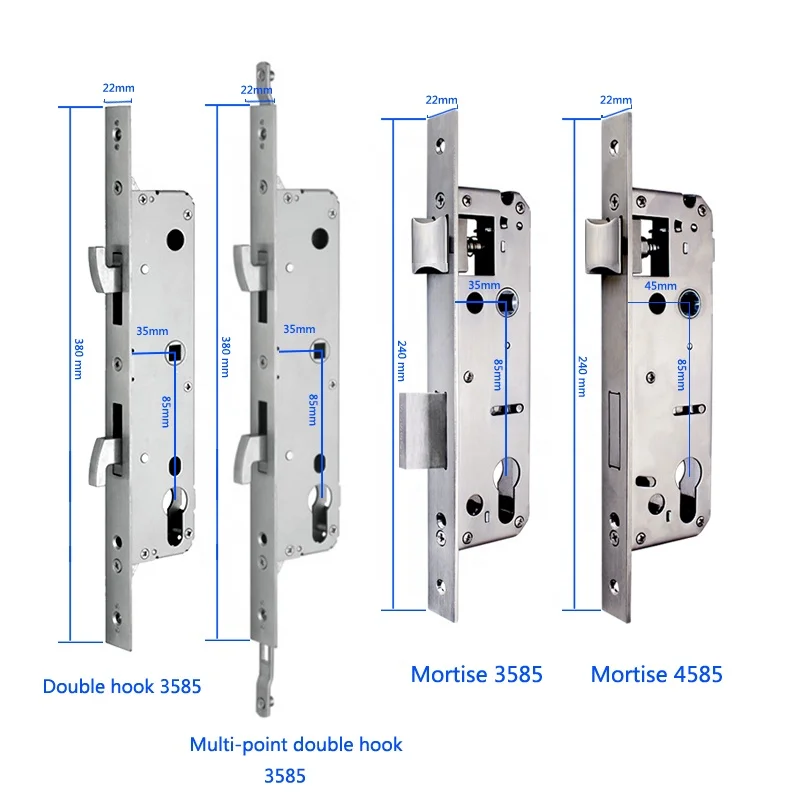 22mm
380 mm
35mm
85mm
Double hook 3585

22mm
380 mm
35mm
85mm
Multi-point double hook 3585

22mm
240 mm
35mm
85mm
Mortise 3585

22mm
240 mm
45mm
85mm
Mortise 4585