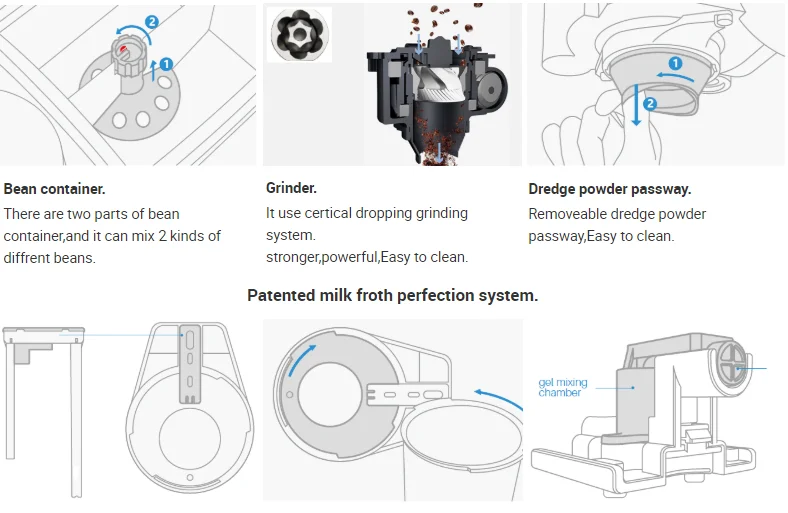 2
1

Bean container.
There are two parts of bean container,and it can mix 2 kinds of diffrent beans.

Grinder.
It use certical dropping grinding system.
stronger,powerful,Easy to clean.

1
2

Dredge powder passway.
Removeable dredge powder passway,Easy to clean.

Patented milk froth perfection system.

gel mixing chamber