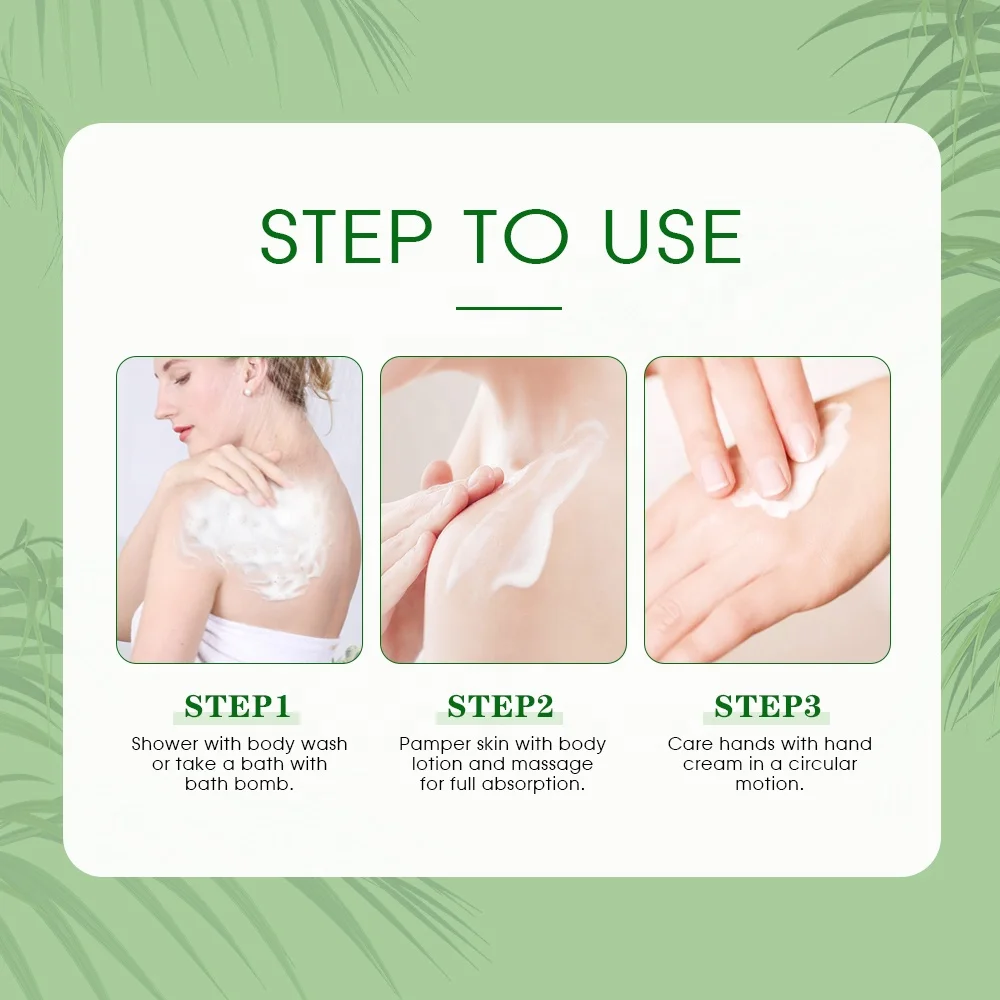 STEP TO USE

STEP1

Shower with body wash or take a bath with bath bomb.

STEP2

Pamper skin with body lotion and massage for full absorption.

STEP3

Care hands with hand cream in a circular motion.