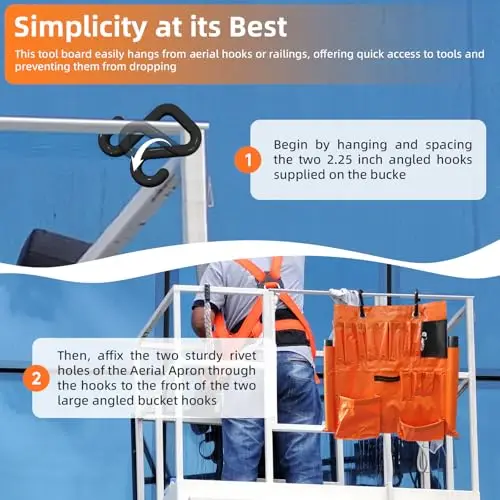 Simplicity at its Best

This tool board easily hangs from aerial hooks or railings, offering quick access to tools and preventing them from dropping

1

Begin by hanging and spacing the two 2.25 inch angled hooks supplied on the bucke

2

Then, affix the two sturdy rivet holes of the Aerial Apron through the hooks to the front of the two large angled bucket hooks