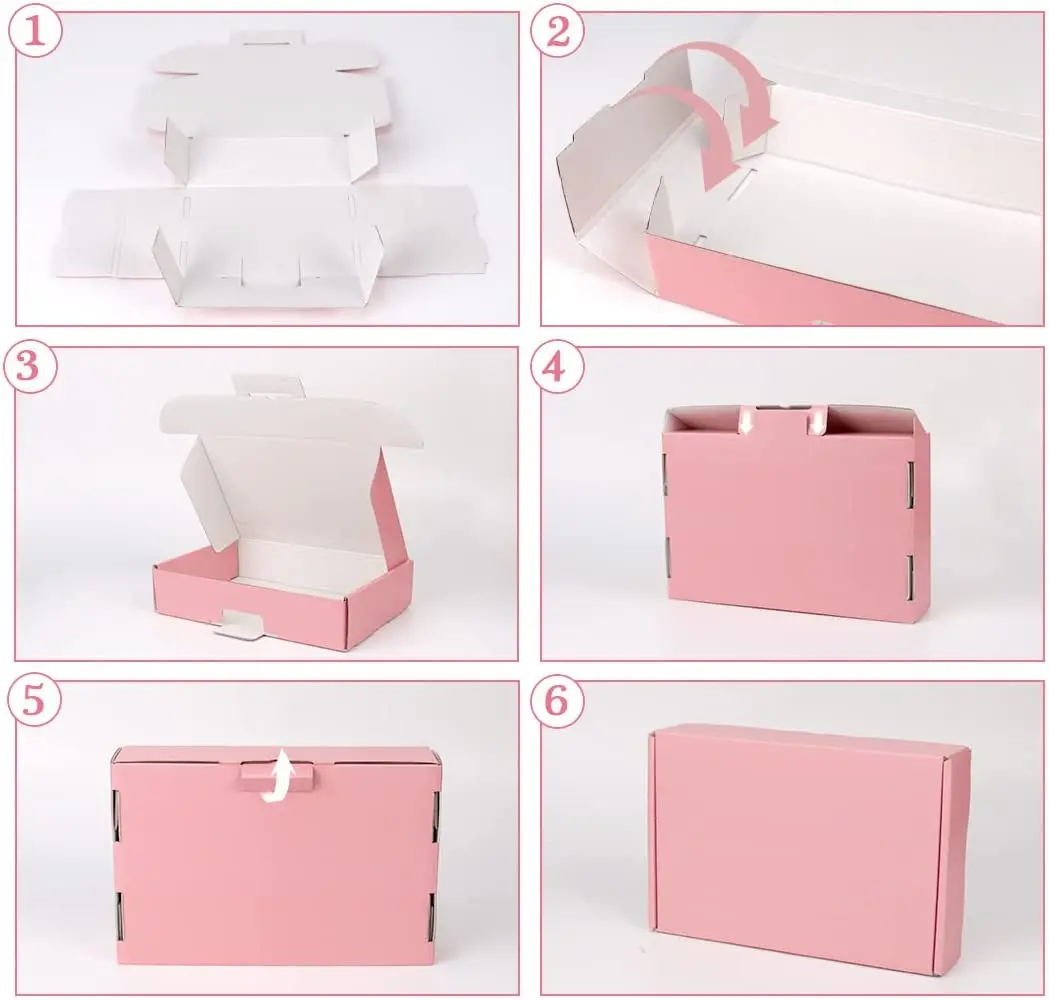 1

2

3

4

5

6