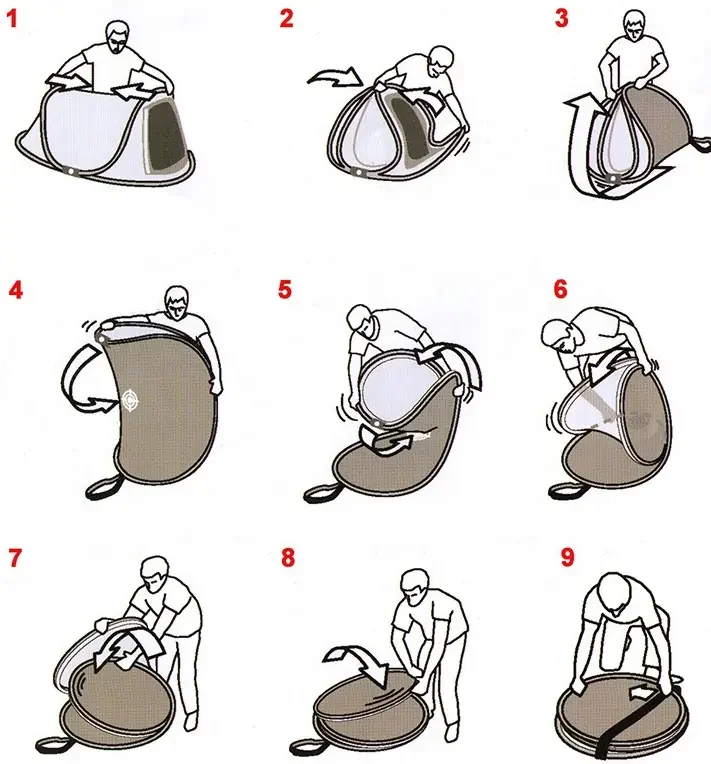 1

2

3

4

5

6

7

8

9