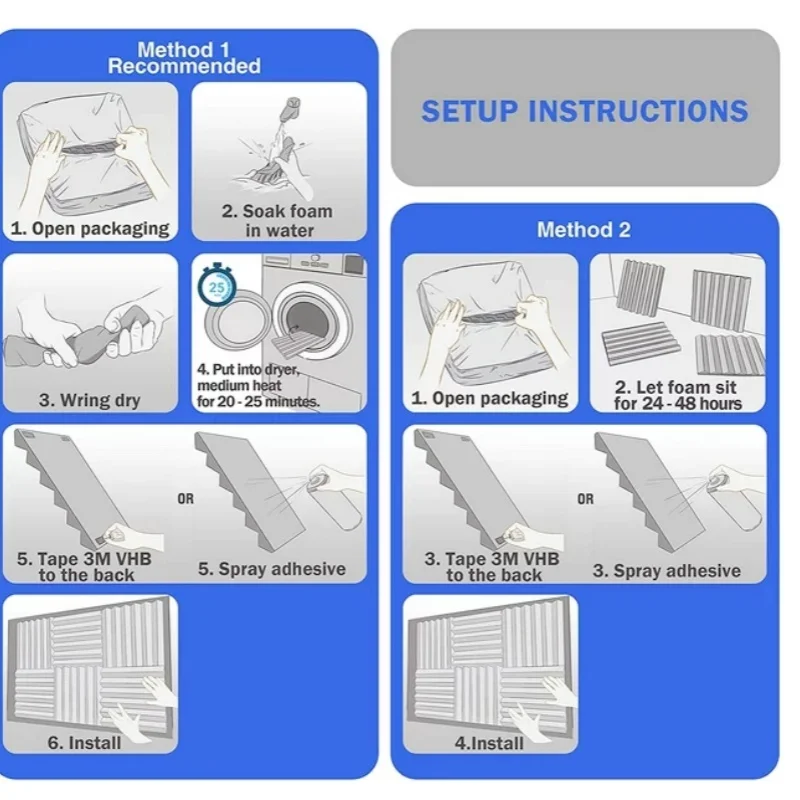 Method 1
Recommended

1. Open packaging

2. Soak foam in water

3. Wring dry

25

4. Put into dryer, medium heat for 20 - 25 minutes.

5. Tape 3M VHB to the back

OR

5. Spray adhesive

6. Install

SETUP INSTRUCTIONS

Method 2

1. Open packaging

2. Let foam sit for 24 - 48 hours

3. Tape 3M VHB to the back

OR

3. Spray adhesive

4.Install