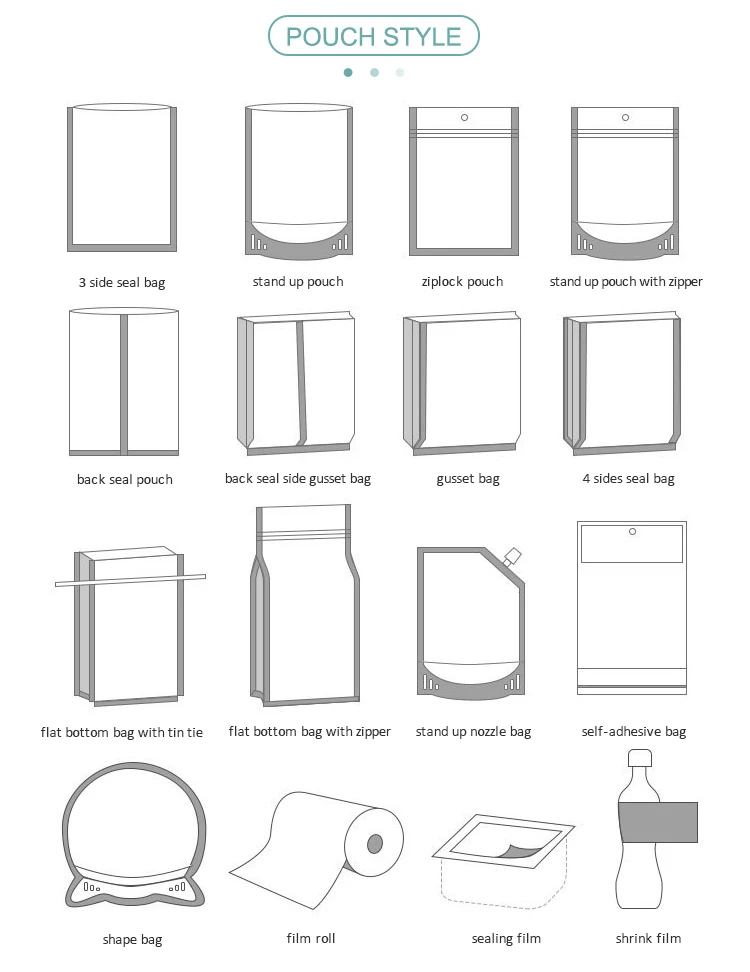 POUCH STYLE

3 side seal bag

stand up pouch

ziplock pouch

stand up pouch with zipper

back seal pouch

back seal side gusset bag

gusset bag

4 sides seal bag

flat bottom bag with tin tie

flat bottom bag with zipper

stand up nozzle bag

self-adhesive bag

shape bag

film roll

sealing film

shrink film