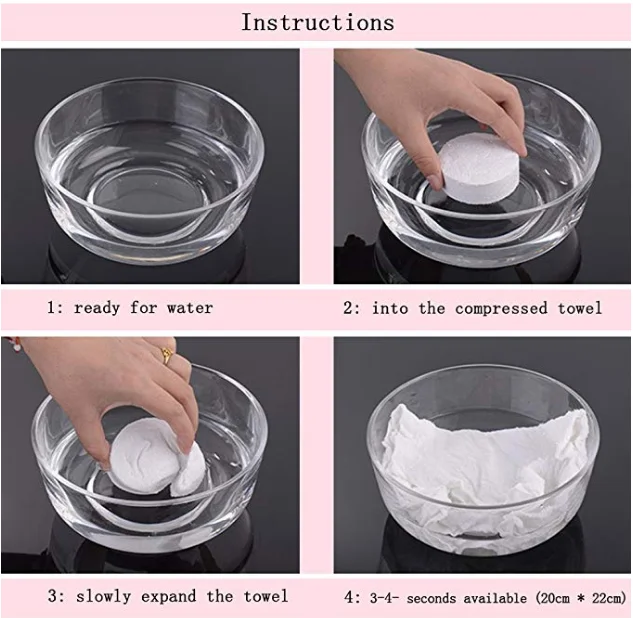 Instructions

1: ready for water

2: into the compressed towel

3: slowly expand the towel

4: 3-4- seconds available (20cm * 22cm)