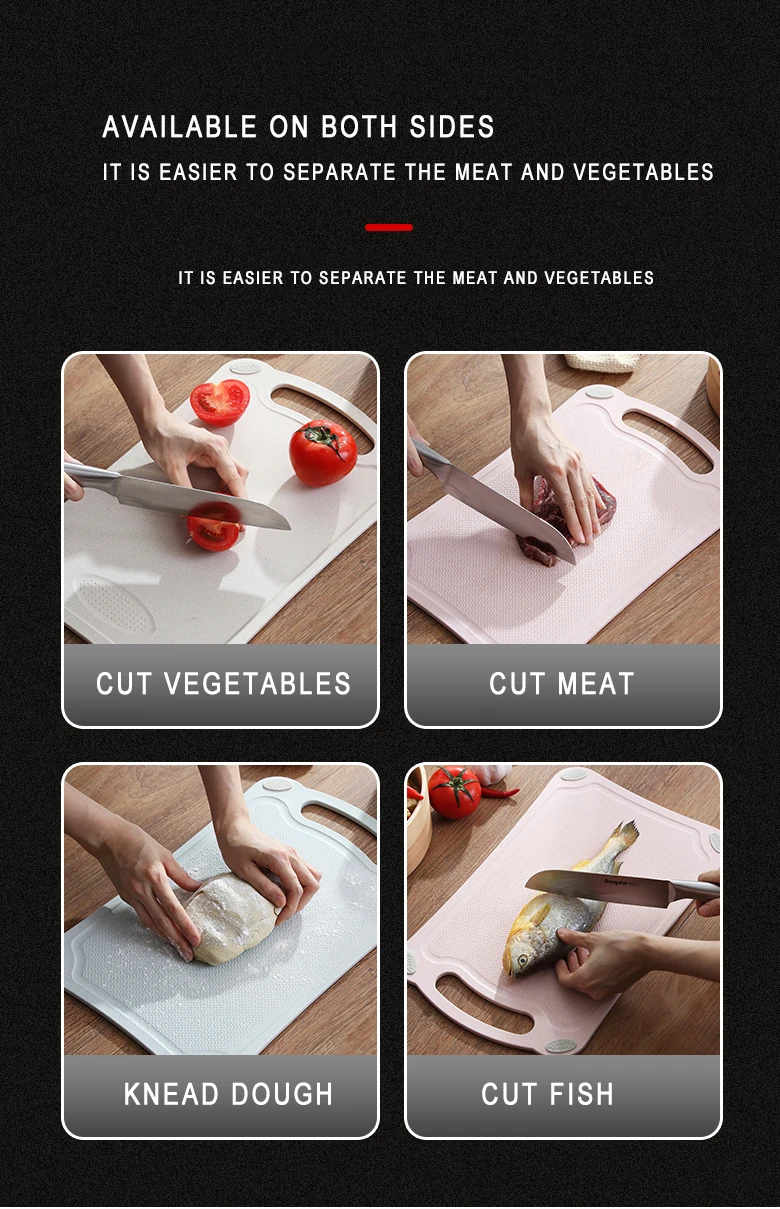 AVAILABLE ON BOTH SIDES
IT IS EASIER TO SEPARATE THE MEAT AND VEGETABLES

IT IS EASIER TO SEPARATE THE MEAT AND VEGETABLES

CUT VEGETABLES

CUT MEAT

KNEAD DOUGH

CUT FISH