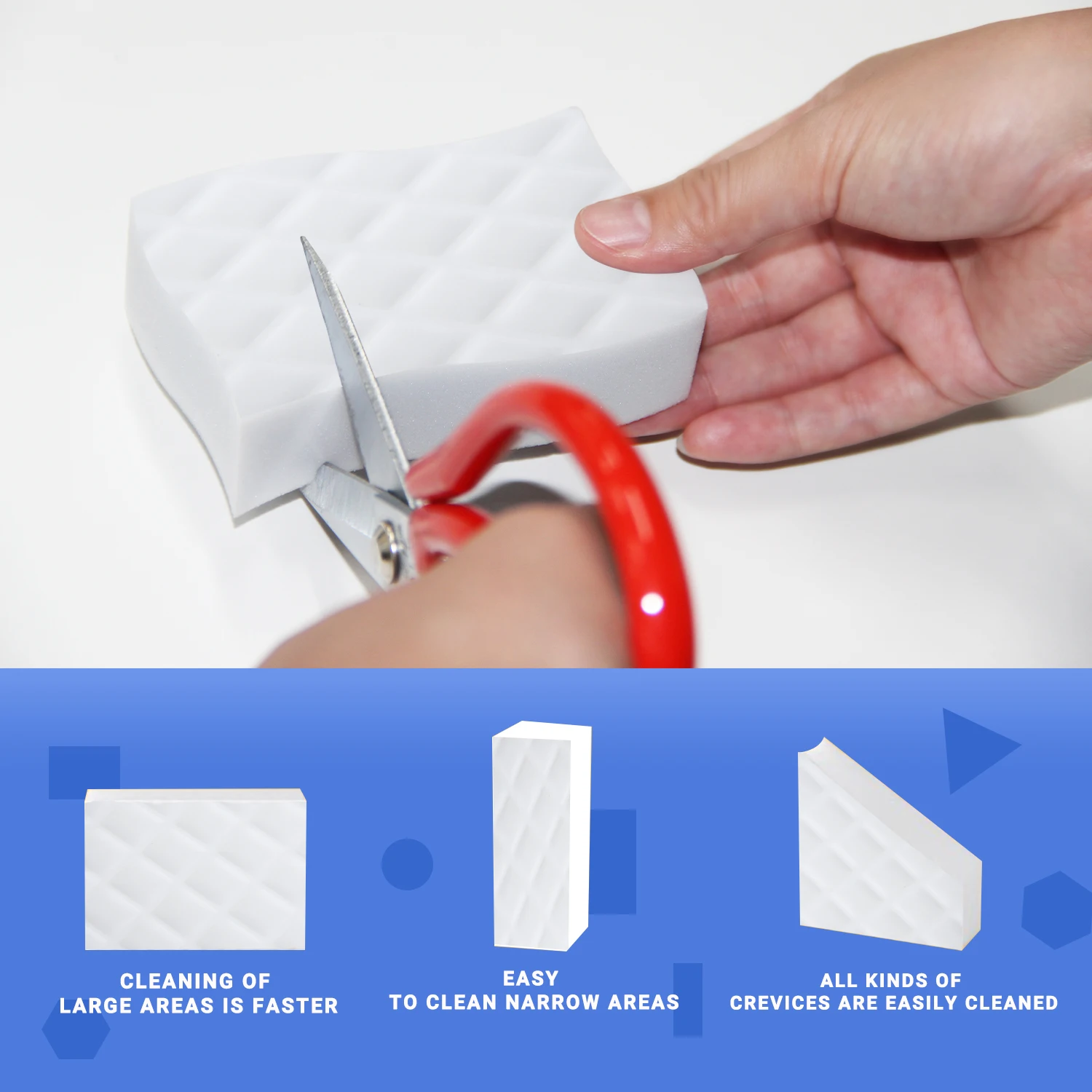 CLEANING OF
LARGE AREAS IS FASTER

EASY
TO CLEAN NARROW AREAS

ALL KINDS OF
CREVICES ARE EASILY CLEANED