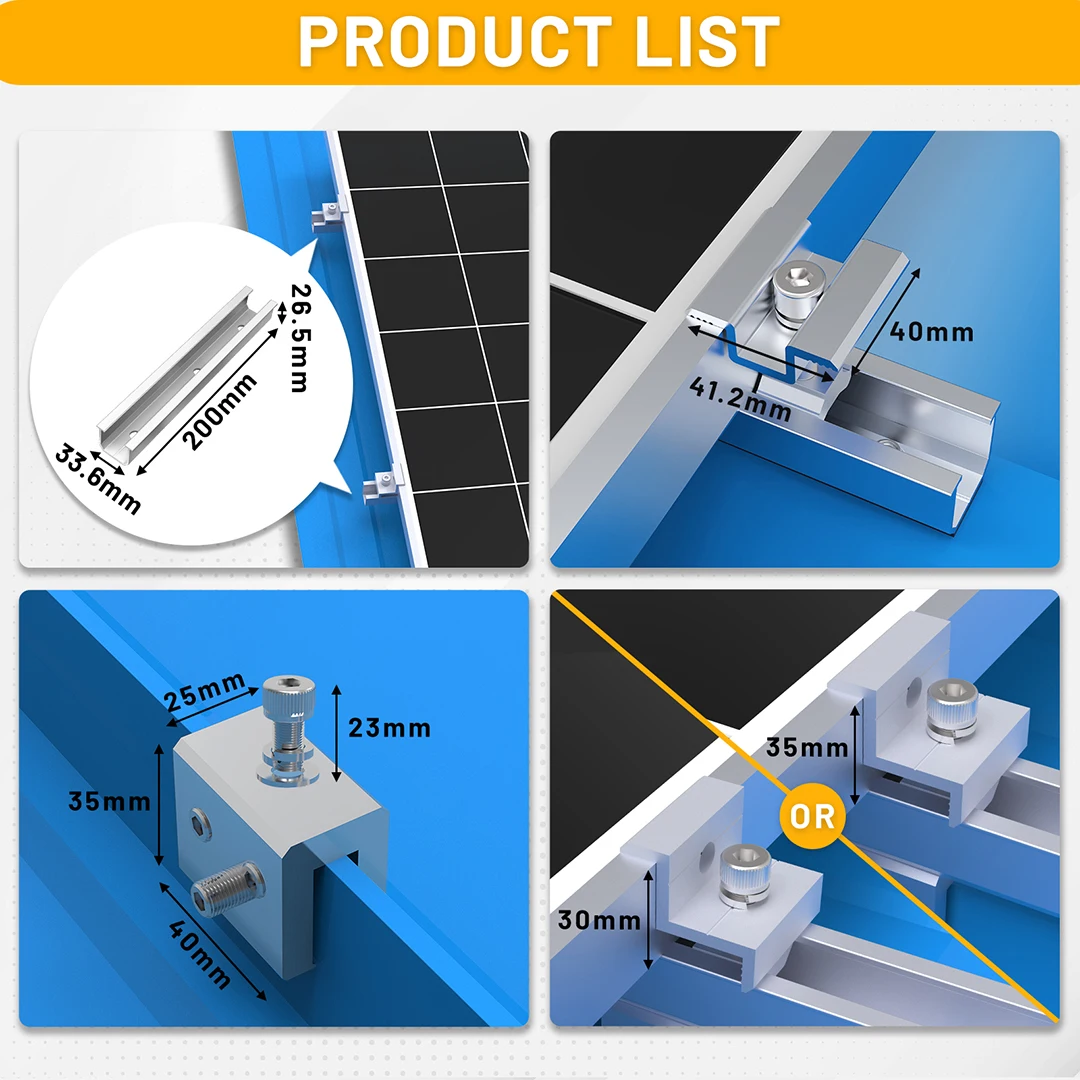 PRODUCT LIST

26.5mm
200mm
33.6mm

40mm
41.2mm

25mm
23mm
35mm
40mm

35mm
OR
30mm