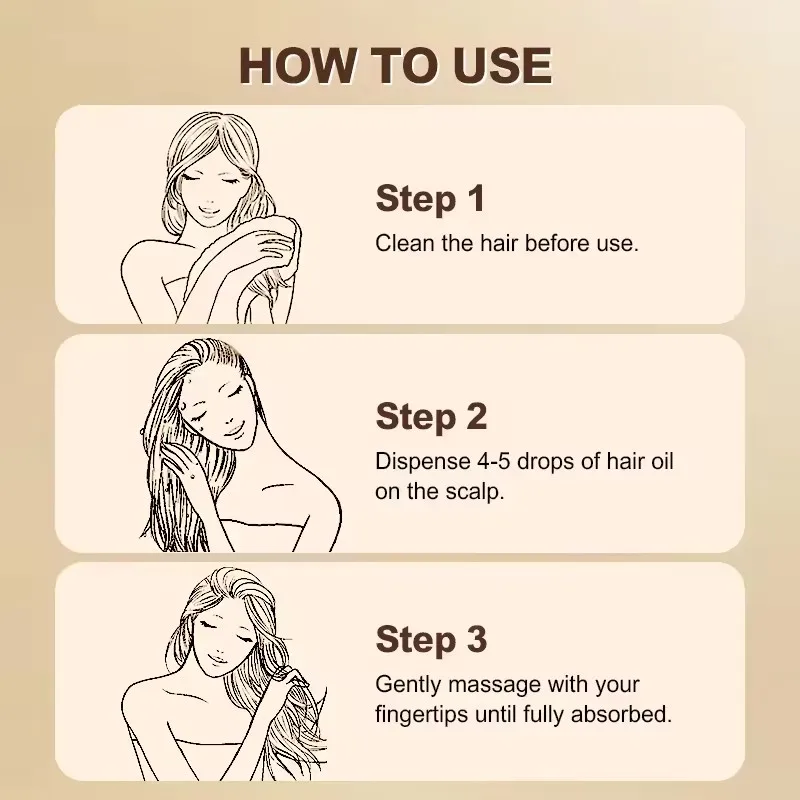 HOW TO USE

Step 1
Clean the hair before use.

Step 2
Dispense 4-5 drops of hair oil on the scalp.

Step 3
Gently massage with your fingertips until fully absorbed.