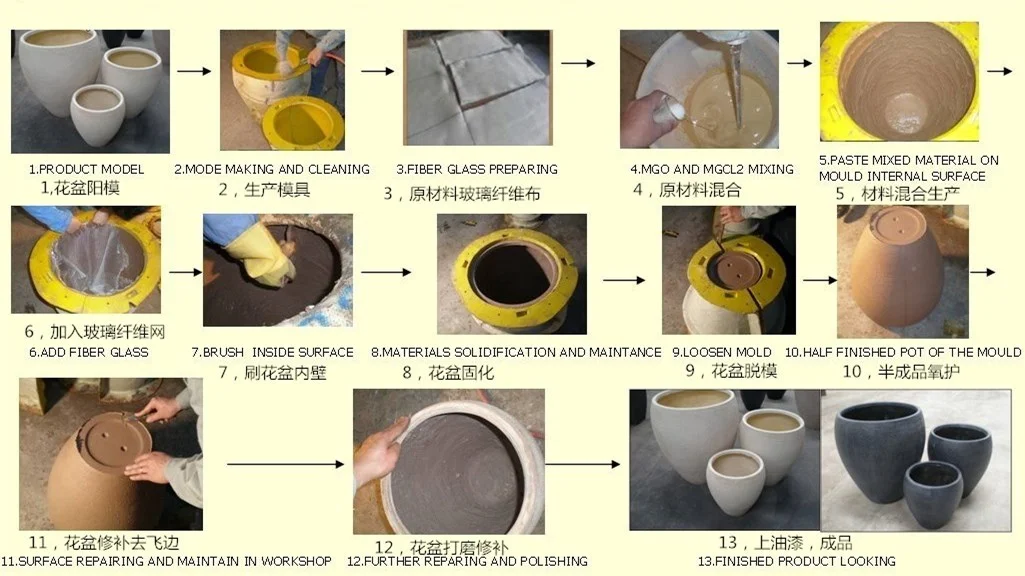 1.PRODUCT MODEL
1,花盆阳模

2.MODE MAKING AND CLEANING
2，生产模具

3.FIBER GLASS PREPARING
3，原材料玻璃纤维布

4.MGO AND MGCL2 MIXING
4，原材料混合

5.PASTE MIXED MATERIAL ON MOULD INTERNAL SURFACE
5，材料混合生产

6，加入玻璃纤维网
6.ADD FIBER GLASS

7.BRUSH INSIDE SURFACE
7，刷花盆内壁

8.MATERIALS SOLIDIFICATION AND MAINTANCE
8，花盆固化

9.LOOSEN MOLD
9，花盆脱模

10.HALF FINISHED POT OF THE MOULD
10，半成品氧护

11，花盆修补去飞边
11.SURFACE REPAIRING AND MAINTAIN IN WORKSHOP

12，花盆打磨修补
12.FURTHER REPARING AND POLISHING

13，上油漆，成品
13.FINISHED PRODUCT LOOKING