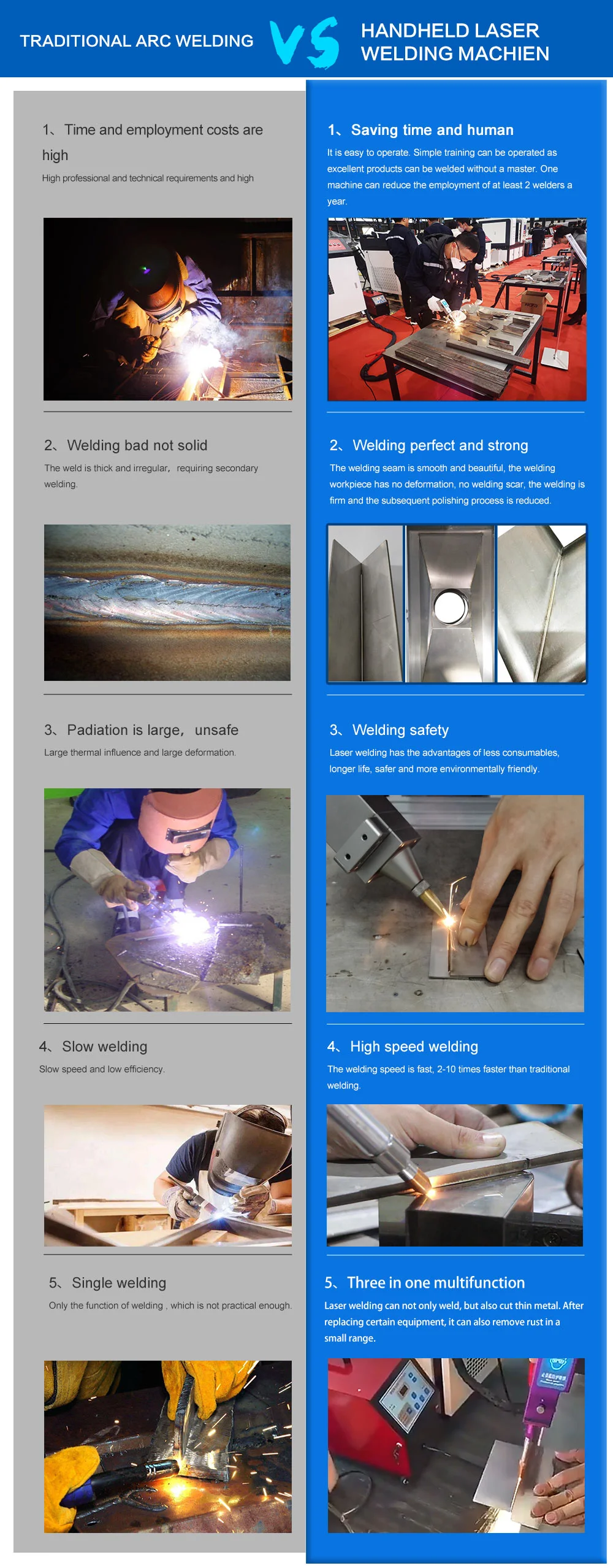 TRADITIONAL ARC WELDING

VS

HANDHELD LASER WELDING MACHIEN

1、Time and employment costs are high

High professional and technical requirements and high

2、Welding bad not solid

The weld is thick and irregular, requiring secondary welding.

3、Padiation is large, unsafe

Large thermal influence and large deformation.

4、Slow welding

Slow speed and low efficiency.

5、Single welding

Only the function of welding , which is not practical enough.

1、Saving time and human

It is easy to operate. Simple training can be operated as excellent products can be welded without a master. One machine can reduce the employment of at least 2 welders a year.

2、Welding perfect and strong

The welding seam is smooth and beautiful, the welding workpiece has no deformation, no welding scar, the welding is firm and the subsequent polishing process is reduced.

3、Welding safety

Laser welding has the advantages of less consumables, longer life, safer and more environmentally friendly.

4、High speed welding

The welding speed is fast, 2-10 times faster than traditional welding.

5、Three in one multifunction

Laser welding can not only weld, but also cut thin metal. After replacing certain equipment, it can also remove rust in a small range.