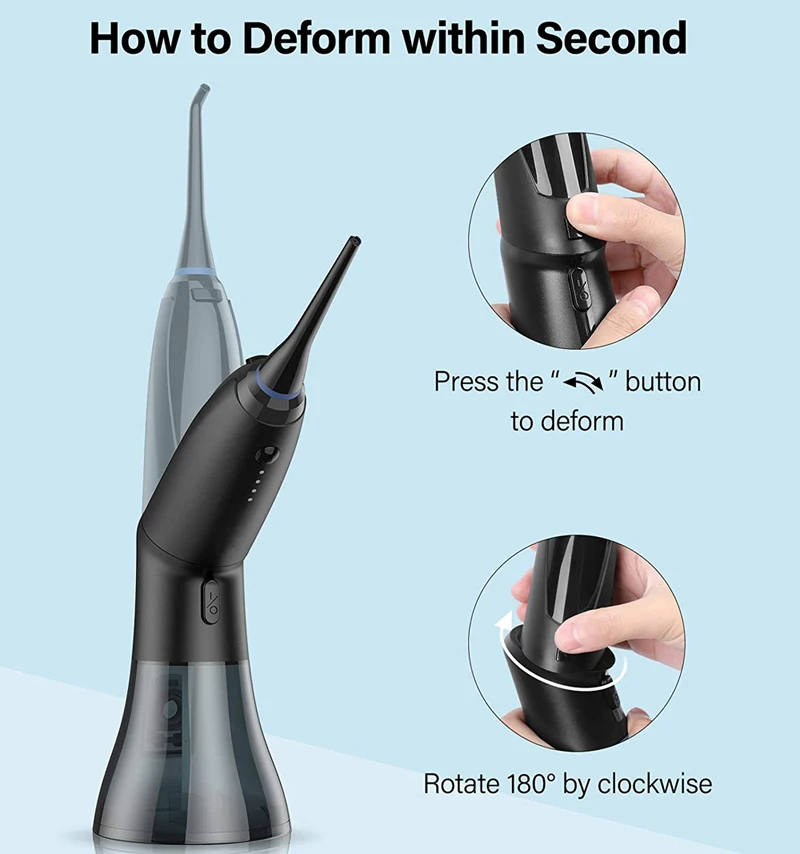 How to Deform within Second

Press the " " button to deform

Rotate 180° by clockwise