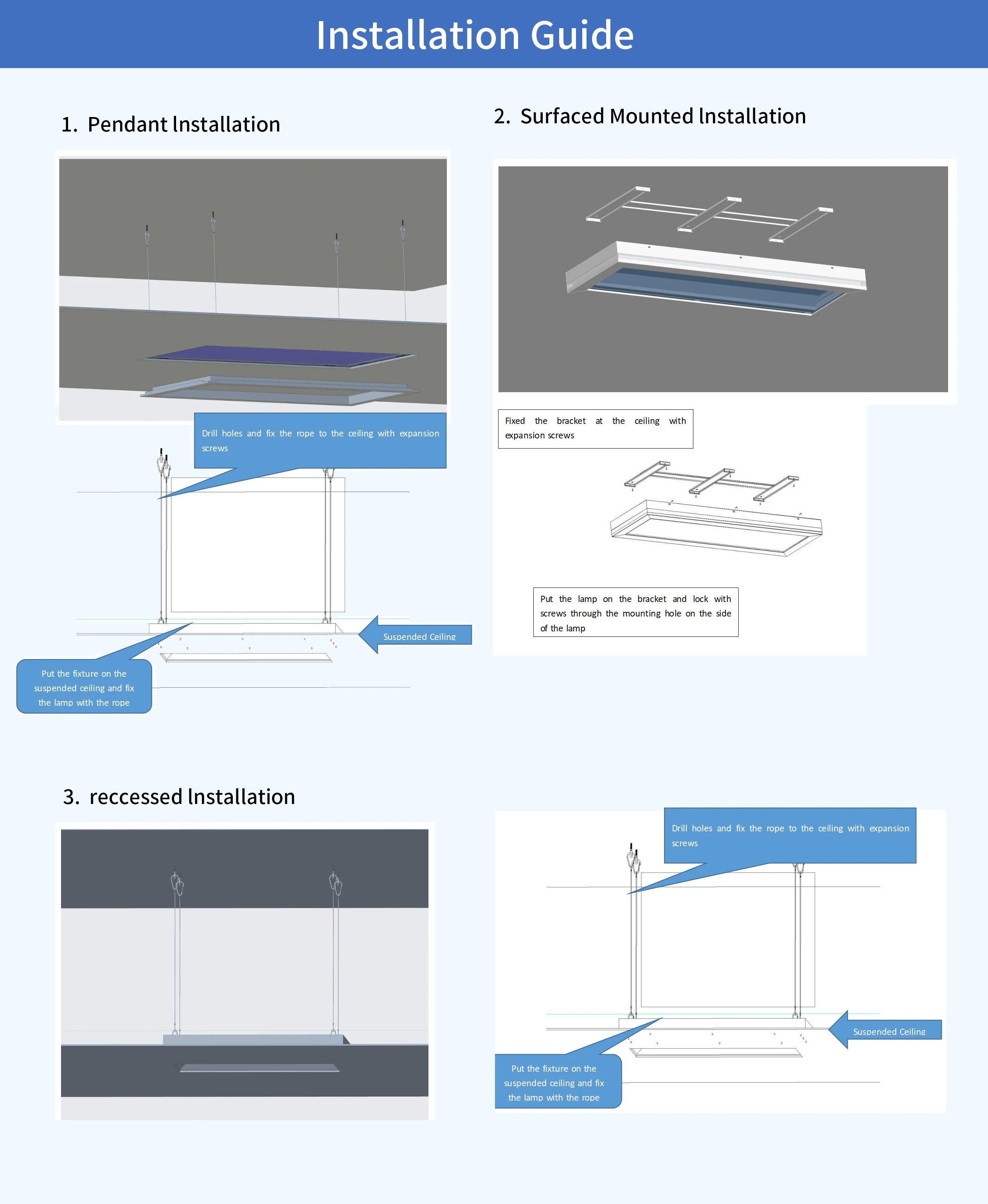 Installation Guide

1. Pendant Installation

Drill holes and fix the rope to the ceiling with expansion screws

Suspended Ceiling

Put the fixture on the suspended ceiling and fix the lamp with the rope

2. Surfaced Mounted Installation

Fixed the bracket at the ceiling with expansion screws

Put the lamp on the bracket and lock with screws through the mounting hole on the side of the lamp

3. reccessed Installation

Drill holes and fix the rope to the ceiling with expansion screws

Suspended Ceiling

Put the fixture on the suspended ceiling and fix the lamp with the rope