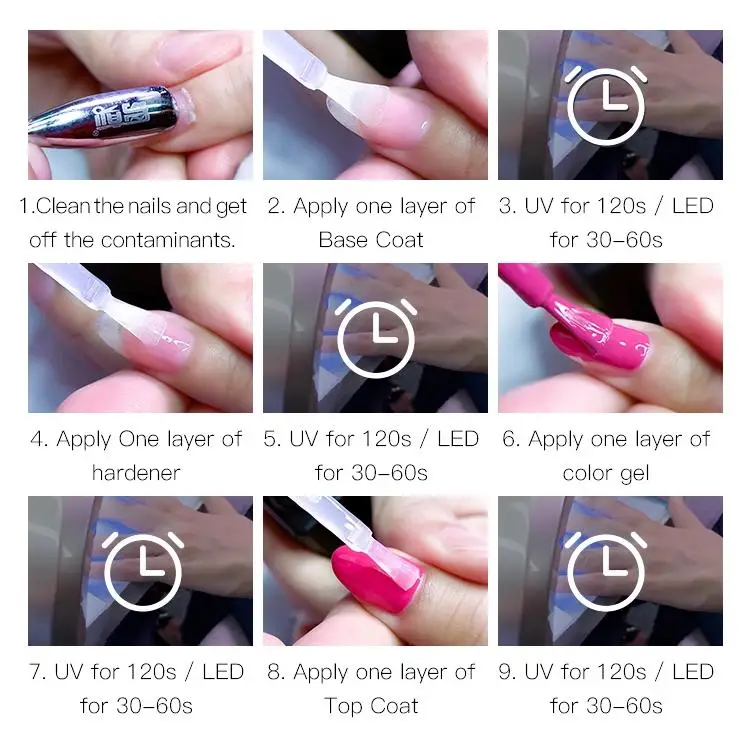 1.Clean the nails and get off the contaminants.

2. Apply one layer of Base Coat

3. UV for 120s / LED for 30-60s

4. Apply One layer of hardener

5. UV for 120s / LED for 30-60s

6. Apply one layer of color gel

7. UV for 120s / LED for 30-60s

8. Apply one layer of Top Coat

9. UV for 120s / LED for 30-60s