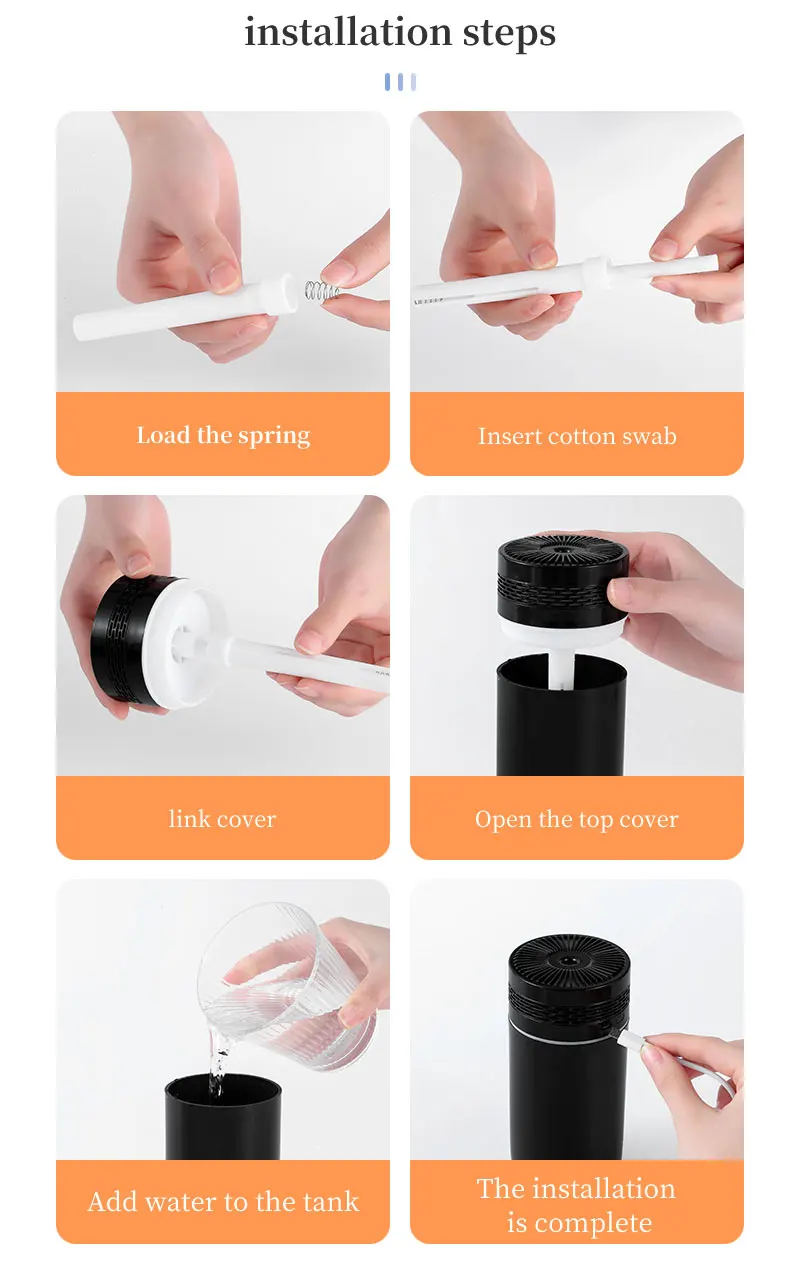 installation steps

Load the spring

Insert cotton swab

link cover

Open the top cover

Add water to the tank

The installation is complete