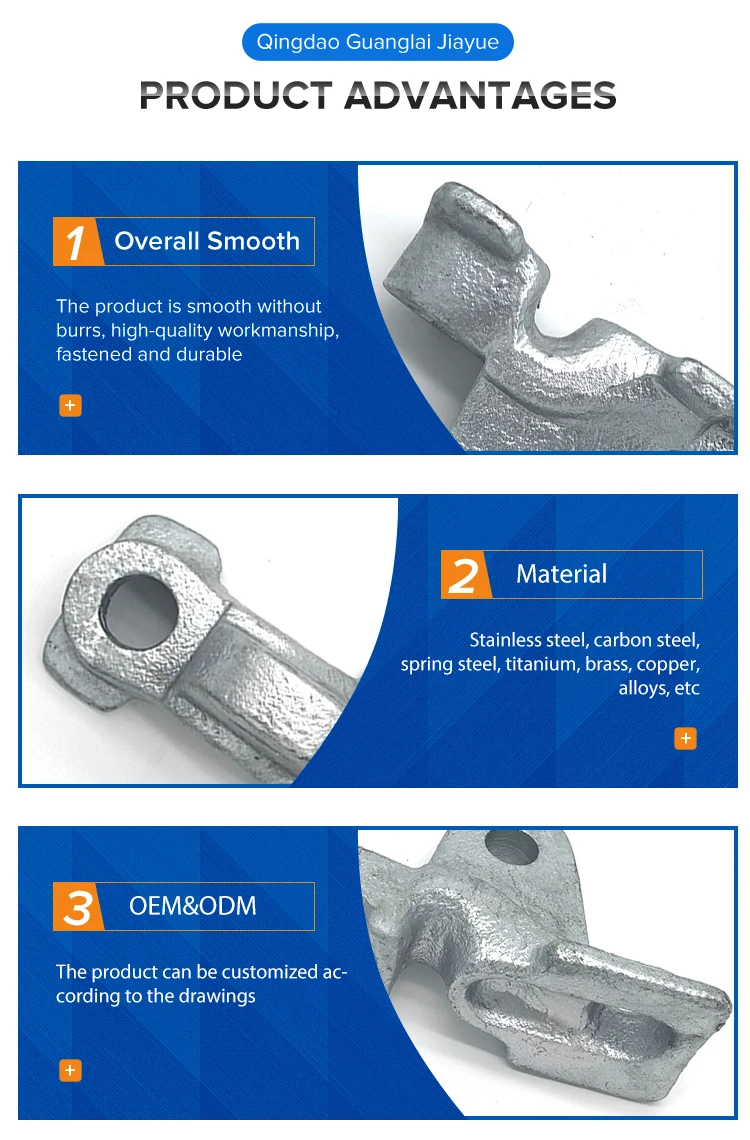 Qingdao Guanglai Jiayue

PRODUCT ADVANTAGES

1 Overall Smooth

The product is smooth without burrs, high-quality workmanship, fastened and durable

+

2 Material

Stainless steel, carbon steel, spring steel, titanium, brass, copper, alloys, etc

+

3 OEM&ODM

The product can be customized according to the drawings

+