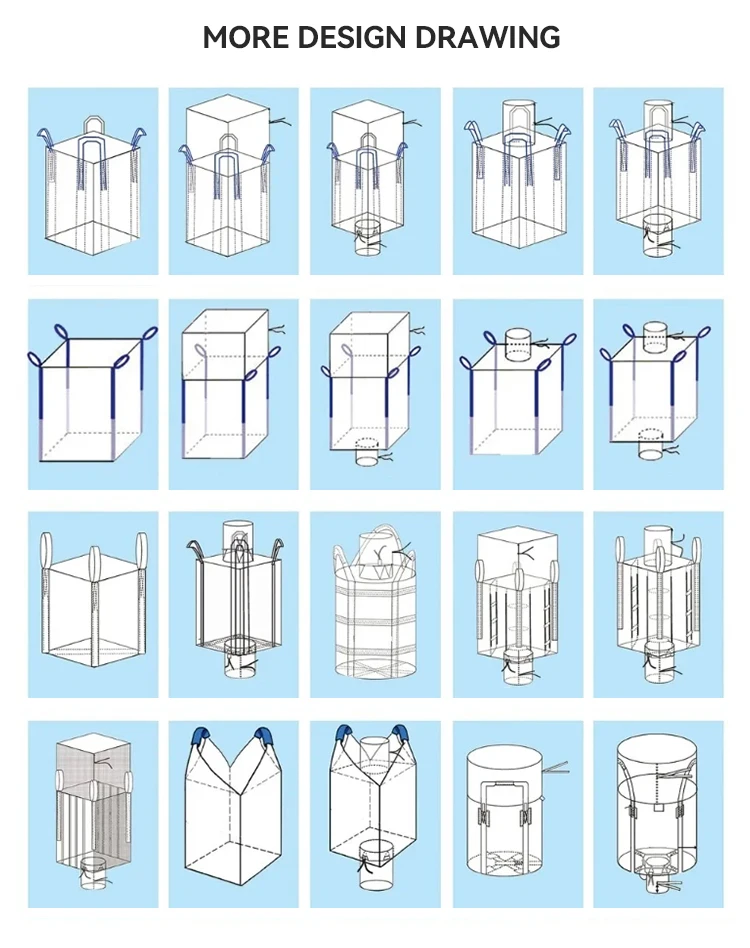 MORE DESIGN DRAWING