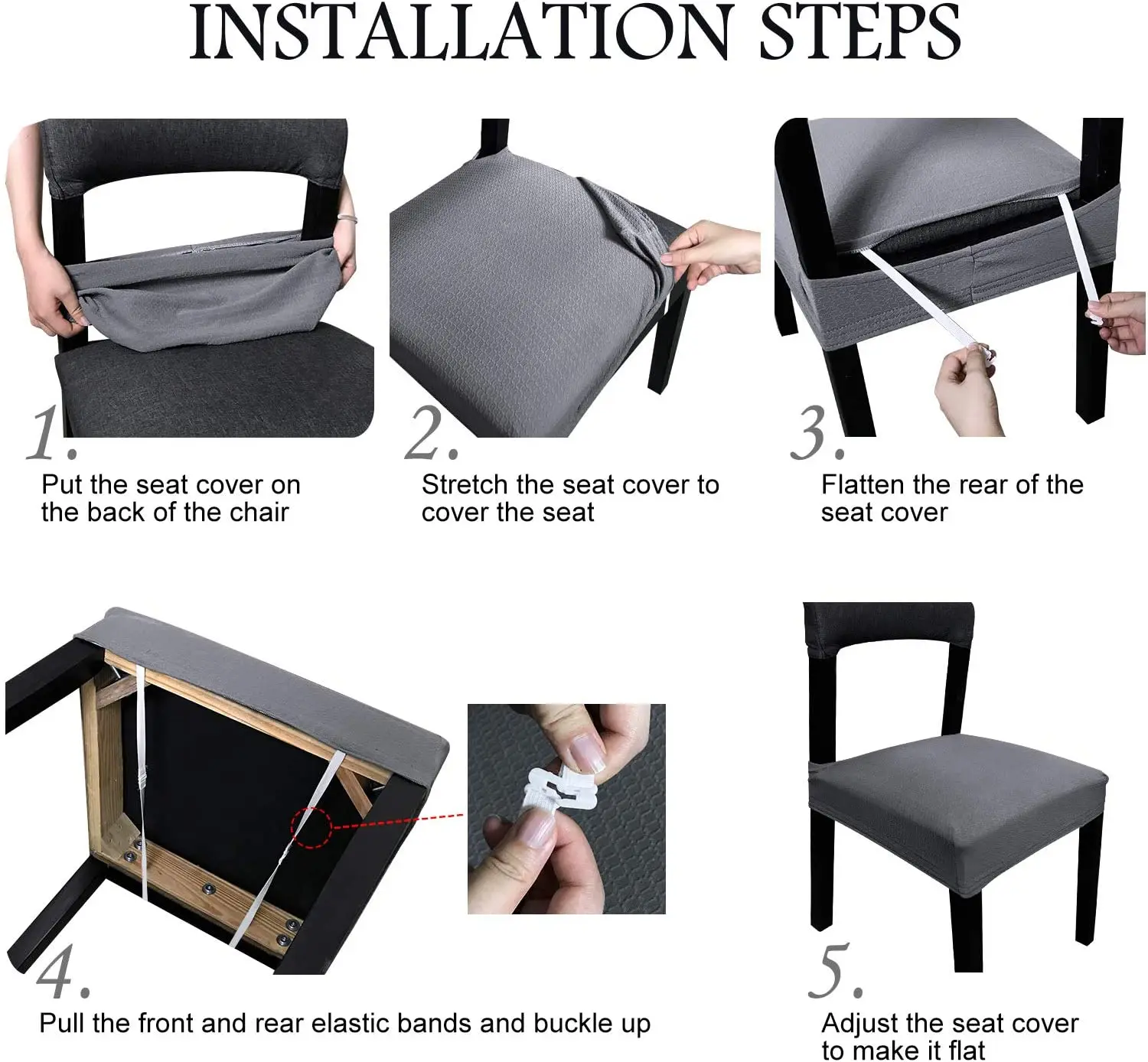 INSTALLATION STEPS

1.
Put the seat cover on the back of the chair

2.
Stretch the seat cover to cover the seat

3.
Flatten the rear of the seat cover

4.
Pull the front and rear elastic bands and buckle up

5.
Adjust the seat cover to make it flat