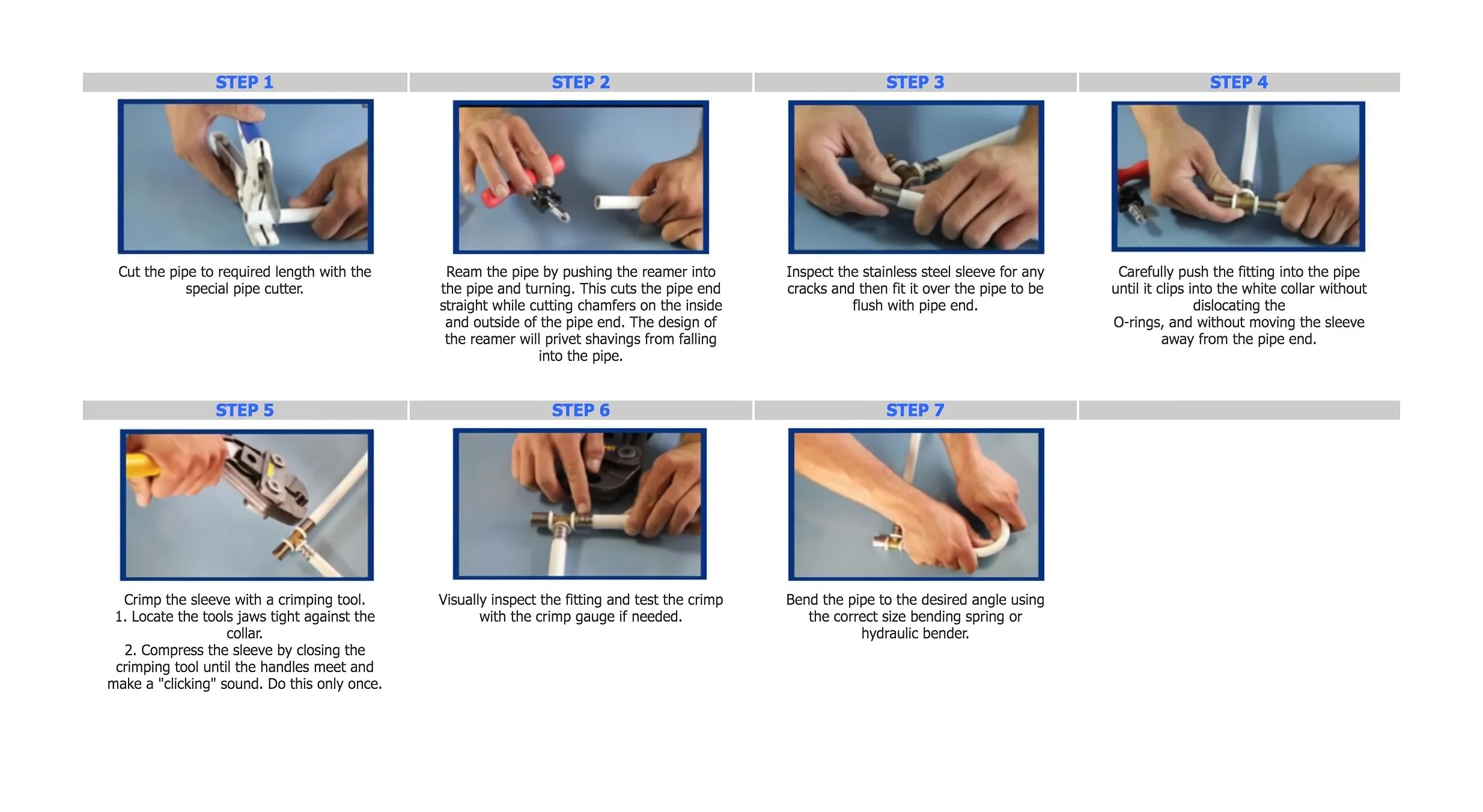 STEP 1

Cut the pipe to required length with the special pipe cutter.

STEP 2

Ream the pipe by pushing the reamer into the pipe and turning. This cuts the pipe end straight while cutting chamfers on the inside and outside of the pipe end. The design of the reamer will privet shavings from falling into the pipe.

STEP 3

Inspect the stainless steel sleeve for any cracks and then fit it over the pipe to be flush with pipe end.

STEP 4

Carefully push the fitting into the pipe until it clips into the white collar without dislocating the
O-rings, and without moving the sleeve away from the pipe end.

STEP 5

Crimp the sleeve with a crimping tool.
1. Locate the tools jaws tight against the collar.
2. Compress the sleeve by closing the crimping tool until the handles meet and make a "clicking" sound. Do this only once.

STEP 6

Visually inspect the fitting and test the crimp with the crimp gauge if needed.

STEP 7

Bend the pipe to the desired angle using the correct size bending spring or hydraulic bender.