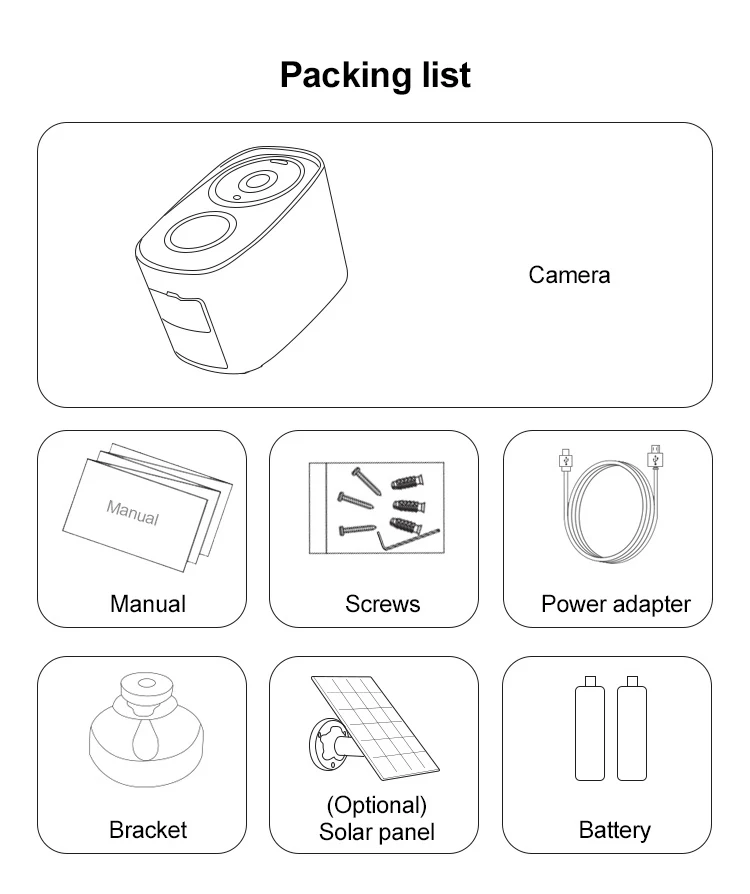 Packing list

Camera

Manual

Manual

Screws

Power adapter

Bracket

(Optional)
Solar panel

Battery