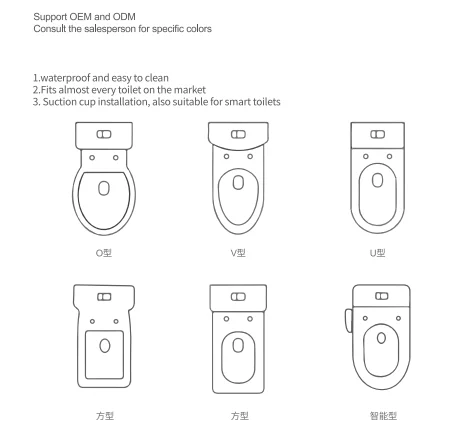 Support OEM and ODM
Consult the salesperson for specific colors

1.waterproof and easy to clean
2.Fits almost every toilet on the market
3. Suction cup installation, also suitable for smart toilets

O型

V型

U型

方型

方型

智能型