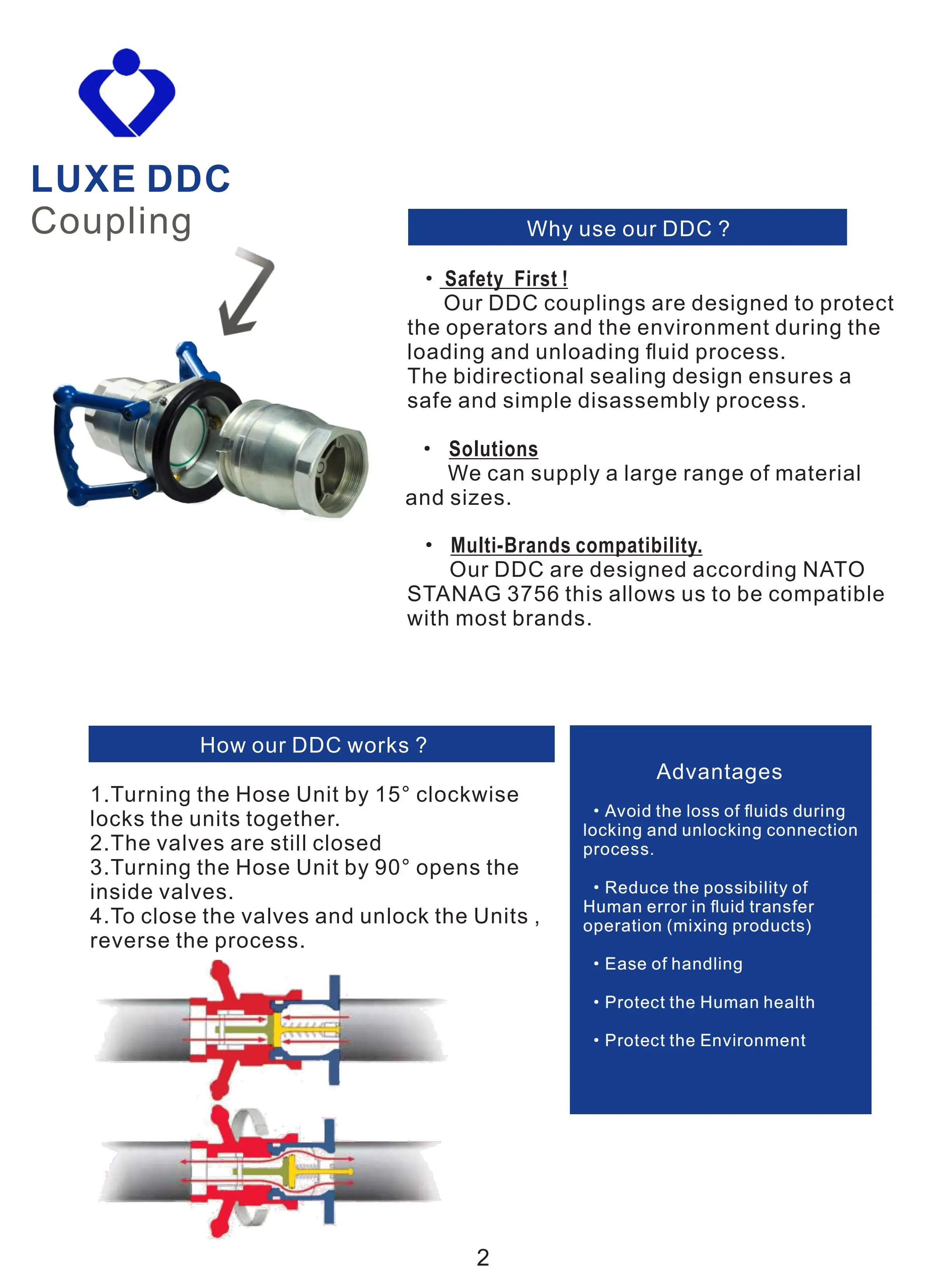 LUXE DDC
Coupling

Why use our DDC ?

• Safety First !
Our DDC couplings are designed to protect the operators and the environment during the loading and unloading fluid process.
The bidirectional sealing design ensures a safe and simple disassembly process.

• Solutions
We can supply a large range of material and sizes.

• Multi-Brands compatibility.
Our DDC are designed according NATO STANAG 3756 this allows us to be compatible with most brands.

How our DDC works ?

1.Turning the Hose Unit by 15° clockwise locks the units together.
2.The valves are still closed
3.Turning the Hose Unit by 90° opens the inside valves.
4.To close the valves and unlock the Units , reverse the process.

Advantages

• Avoid the loss of fluids during locking and unlocking connection process.

• Reduce the possibility of Human error in fluid transfer operation (mixing products)

• Ease of handling

• Protect the Human health

• Protect the Environment

2