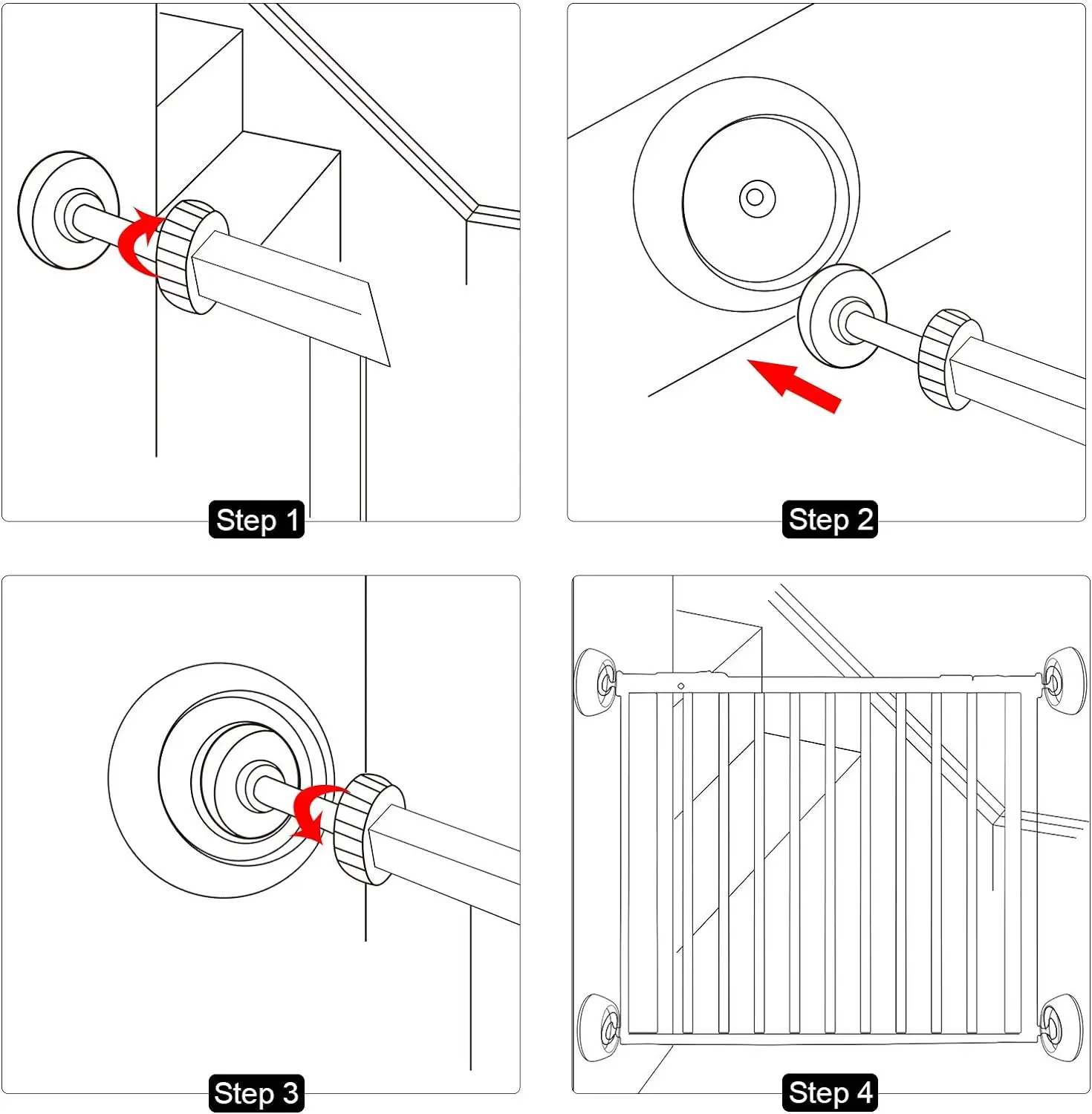 Step 1

Step 2

Step 3

Step 4