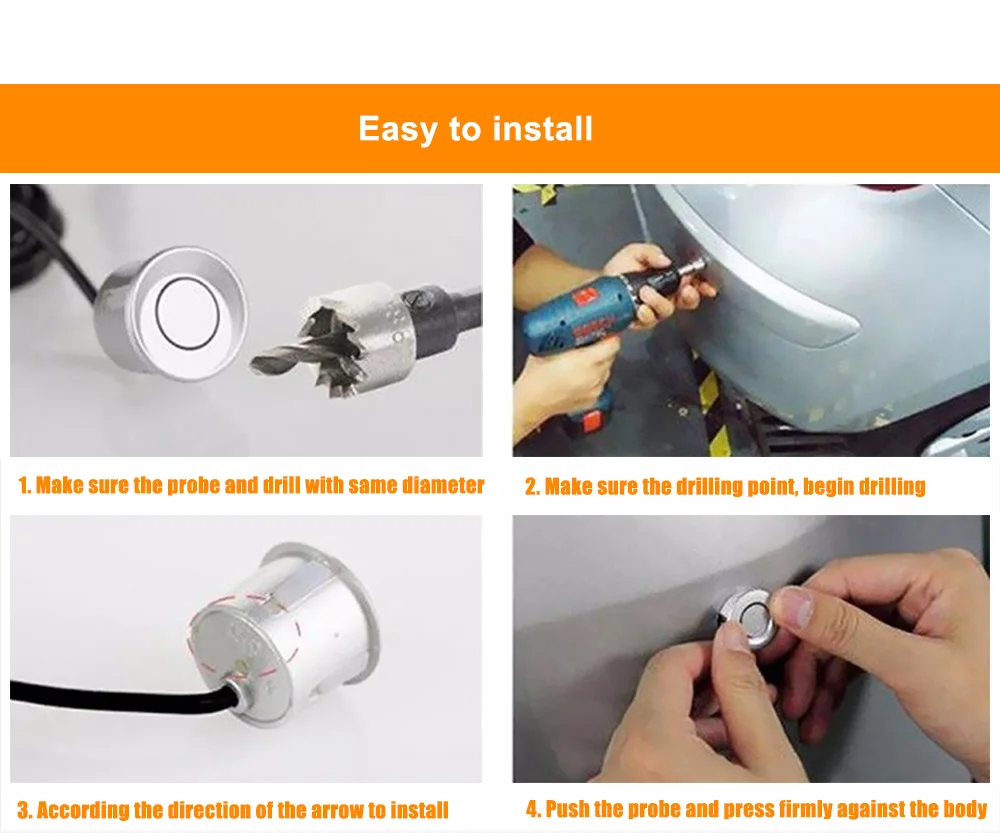 Easy to install

1. Make sure the probe and drill with same diameter

2. Make sure the drilling point, begin drilling

3. According the direction of the arrow to install

4. Push the probe and press firmly against the body