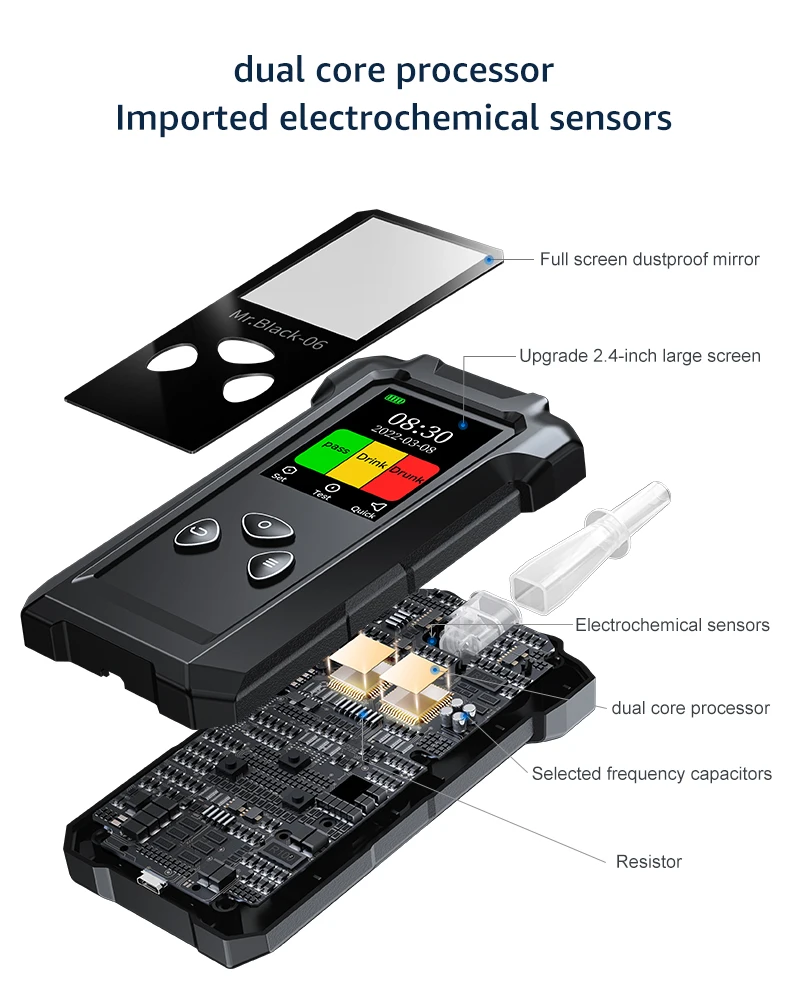 dual core processor
Imported electrochemical sensors

Full screen dustproof mirror

Mr.Black-06

Upgrade 2.4-inch large screen

08:30
2022-03-08
pass
Drink
Drunk
Set
Test
Quick

Electrochemical sensors

dual core processor

Selected frequency capacitors

Resistor