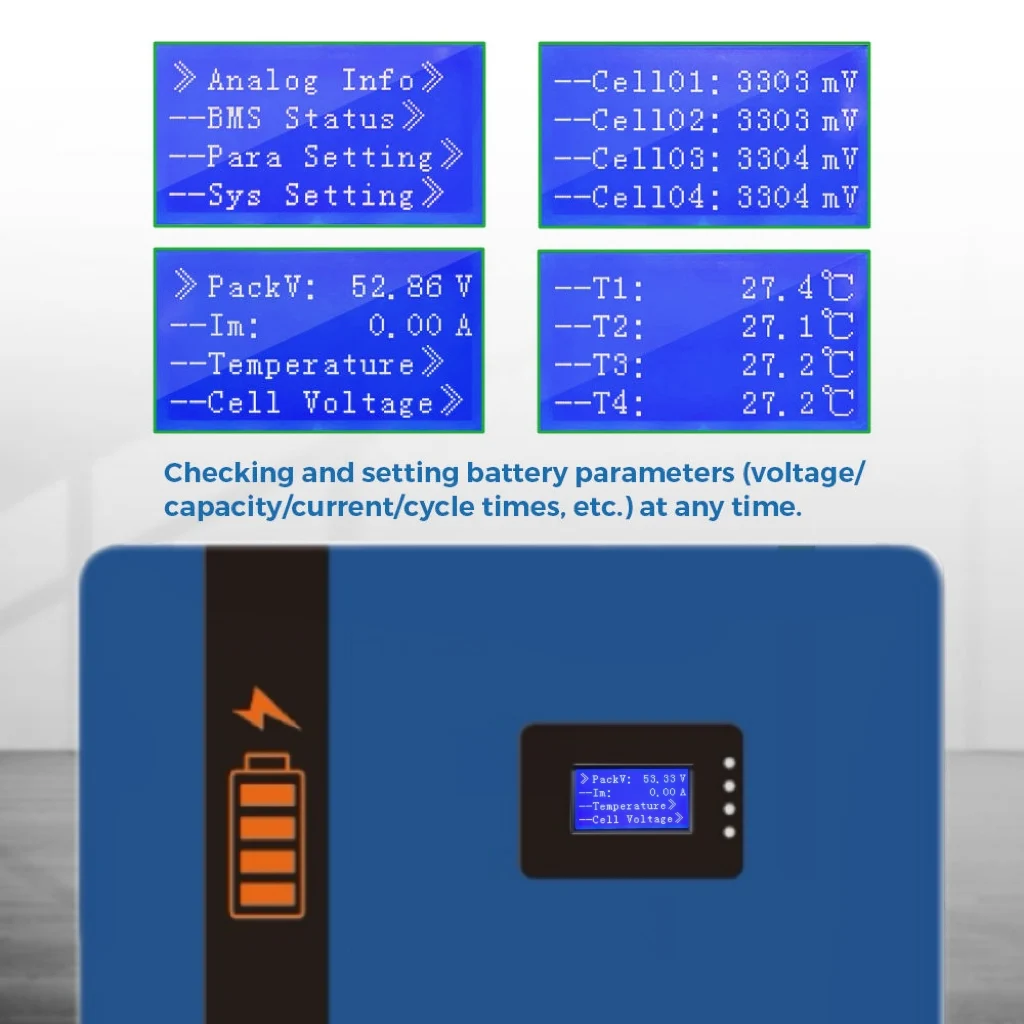 》Analog Info》
--BMS Status》
--Para Setting》
--Sys Setting》

--Cell01: 3303 mV
--Cell02: 3303 mV
--Cell03: 3304 mV
--Cell04: 3304 mV

》PackV: 52.86 V
--Im: 0.00 A
--Temperature》
--Cell Voltage》

--T1: 27.4℃
--T2: 27.1℃
--T3: 27.2℃
--T4: 27.2℃

Checking and setting battery parameters (voltage/capacity/current/cycle times, etc.) at any time.

》PackV: 53.33 V
--Im: 0.00 A
--Temperature》
--Cell Voltage》