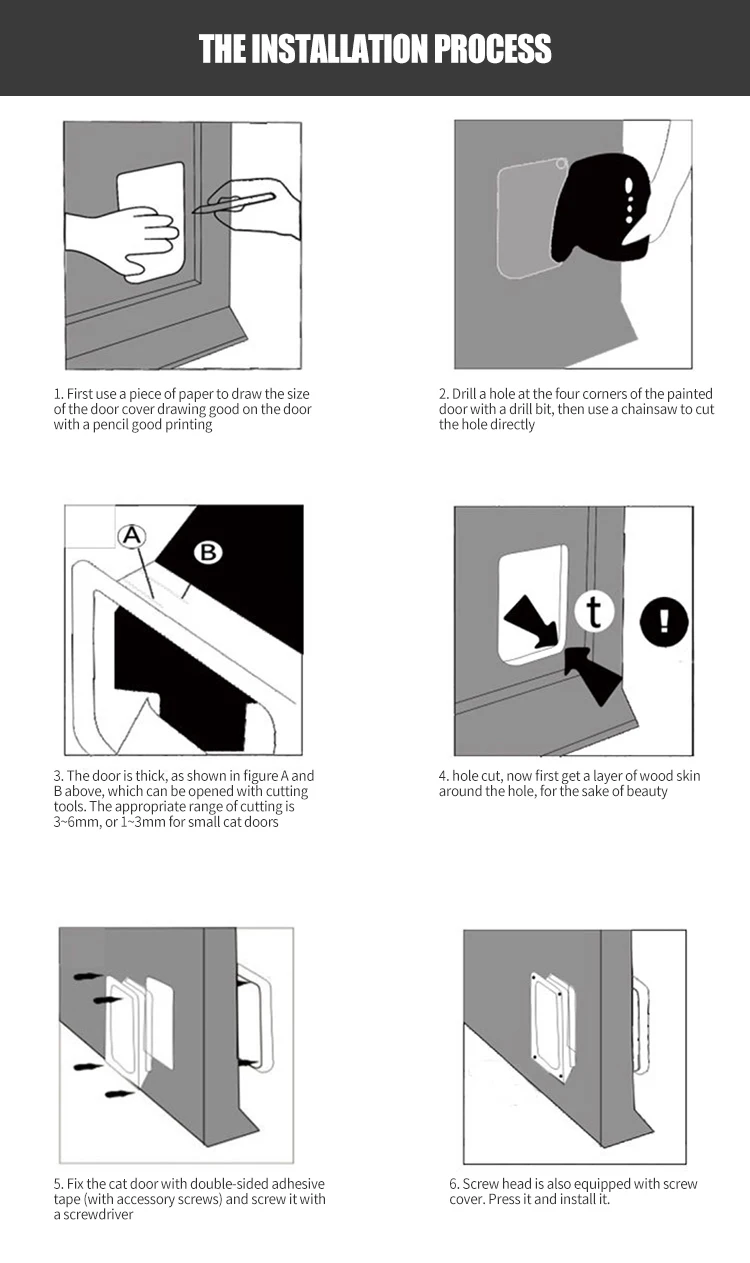 THE INSTALLATION PROCESS

1. First use a piece of paper to draw the size of the door cover drawing good on the door with a pencil good printing

2. Drill a hole at the four corners of the painted door with a drill bit, then use a chainsaw to cut the hole directly

A

B

3. The door is thick, as shown in figure A and B above, which can be opened with cutting tools. The appropriate range of cutting is 3~6mm, or 1~3mm for small cat doors

t

!

4. hole cut, now first get a layer of wood skin around the hole, for the sake of beauty

5. Fix the cat door with double-sided adhesive tape (with accessory screws) and screw it with a screwdriver

6. Screw head is also equipped with screw cover. Press it and install it.