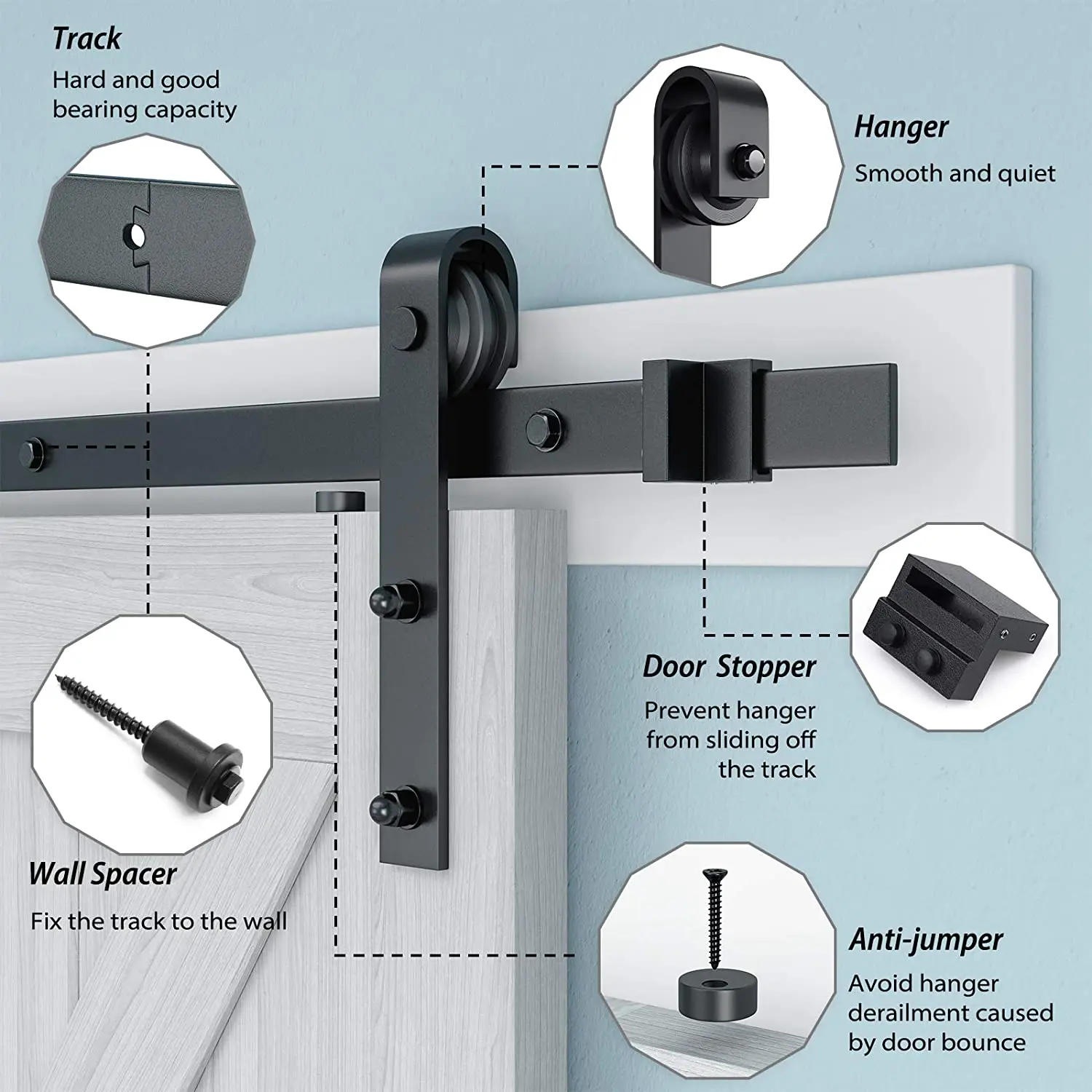 Track
Hard and good bearing capacity

Hanger
Smooth and quiet

Door Stopper
Prevent hanger from sliding off the track

Wall Spacer
Fix the track to the wall

Anti-jumper
Avoid hanger derailment caused by door bounce