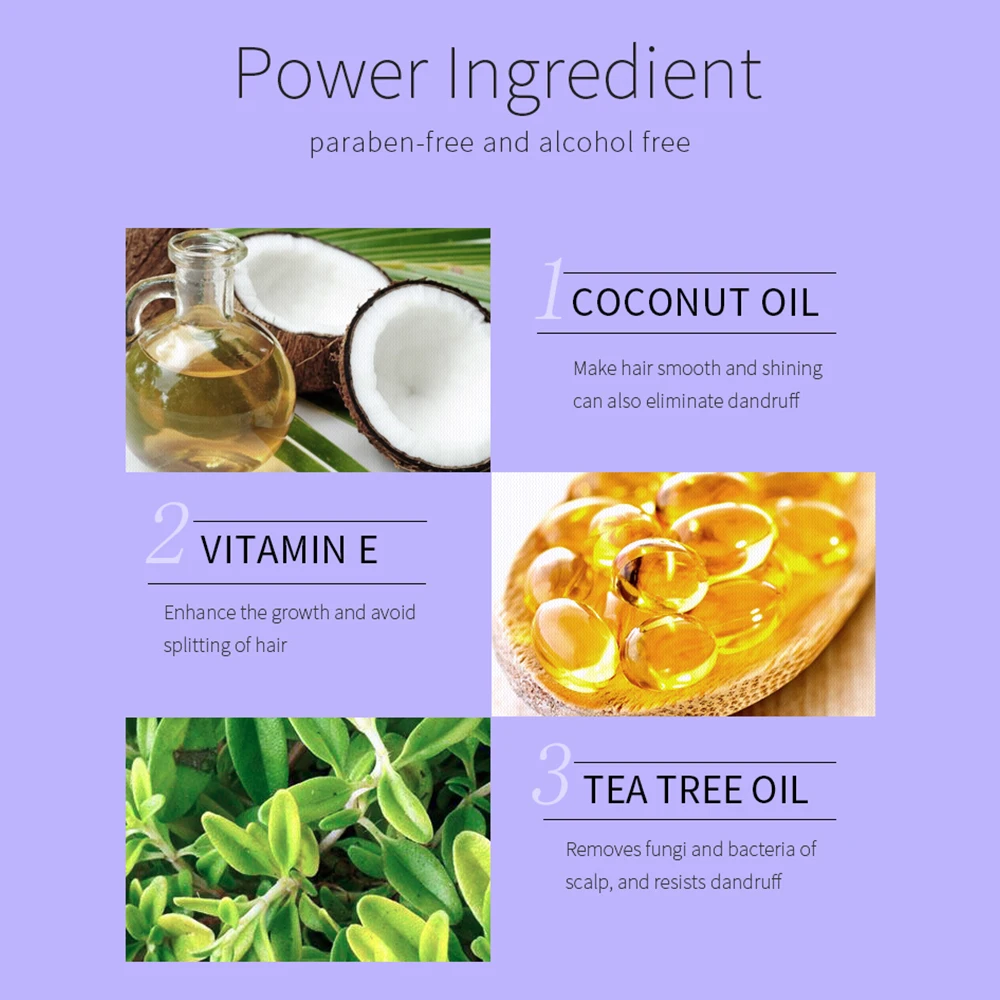 Power Ingredient

paraben-free and alcohol free

1 COCONUT OIL

Make hair smooth and shining can also eliminate dandruff

2 VITAMIN E

Enhance the growth and avoid splitting of hair

3 TEA TREE OIL

Removes fungi and bacteria of scalp, and resists dandruff